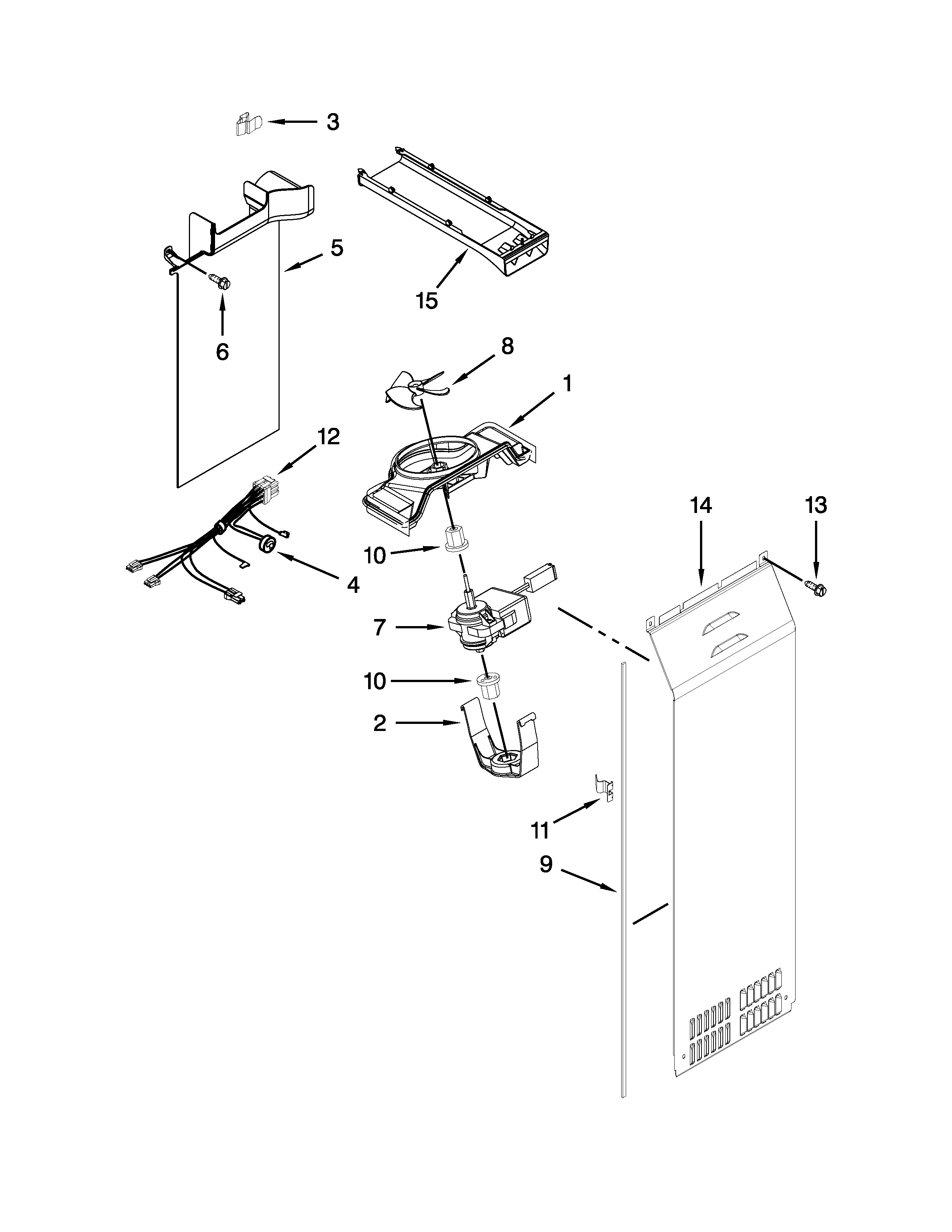 3

5

15

6

8

1

12

14

13

10

4

7

10

2

11

9