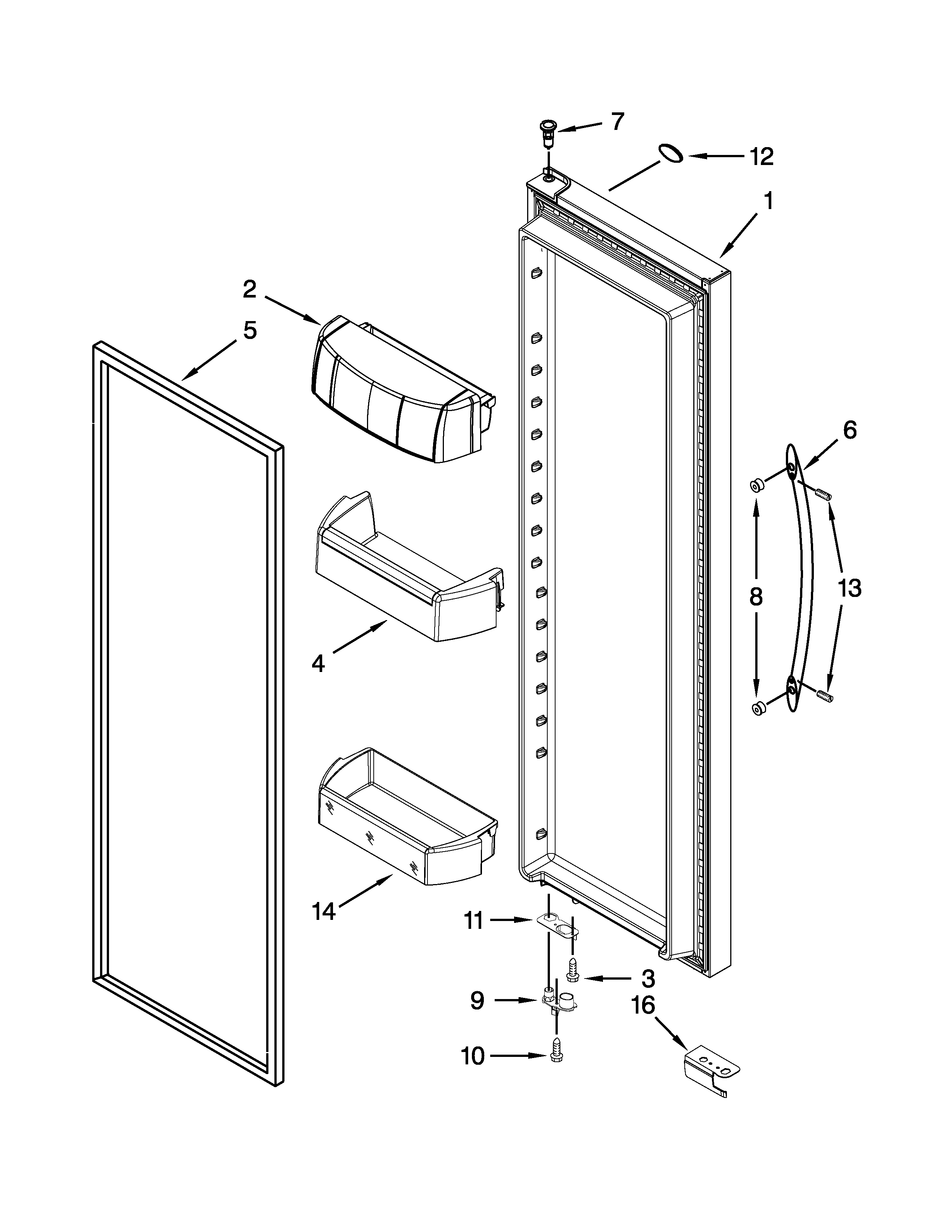 7
12
1
2
5
6
8
13
4
14
11
3
9
16
10