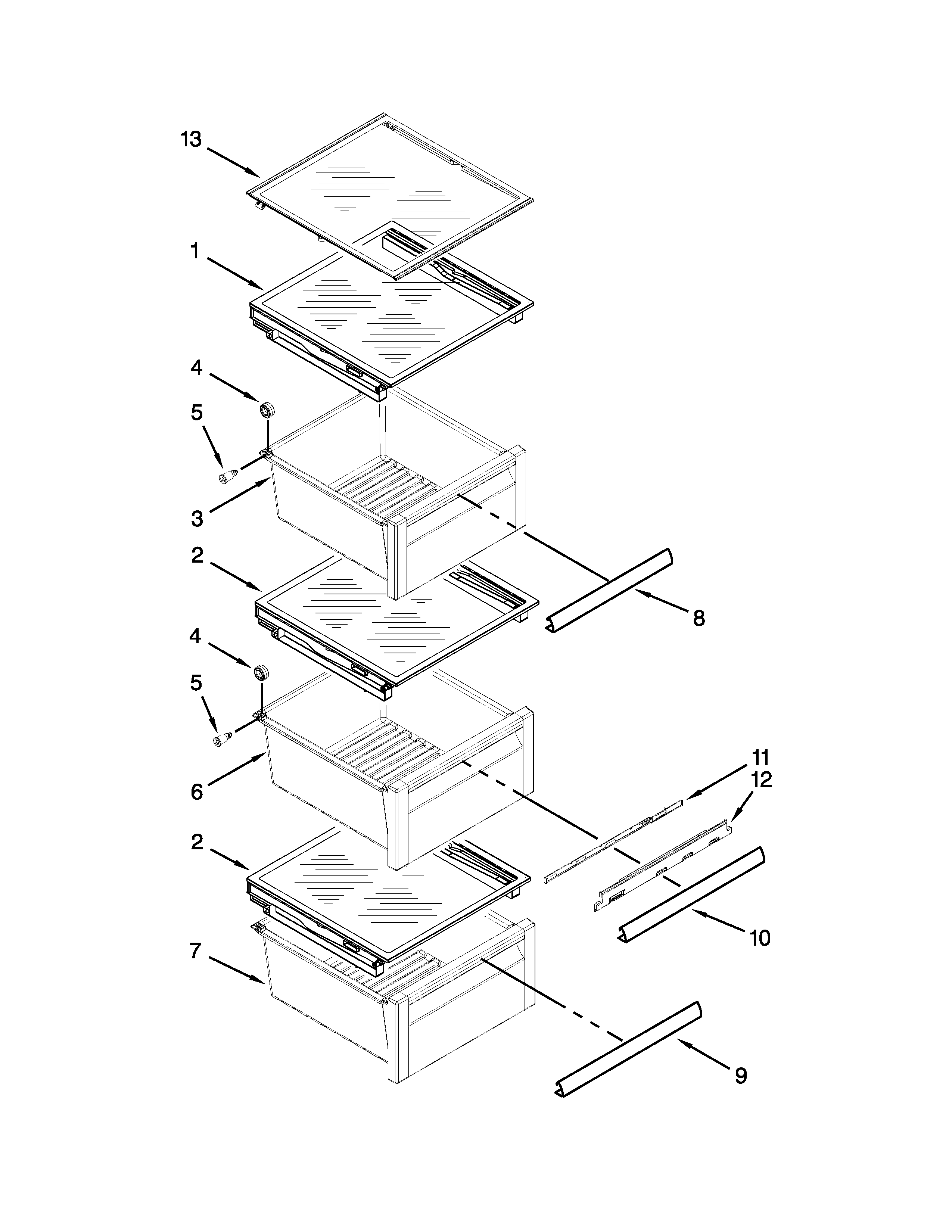 13
1
4
5
3
2
8
4
5
6
11
12
2
10
7
9