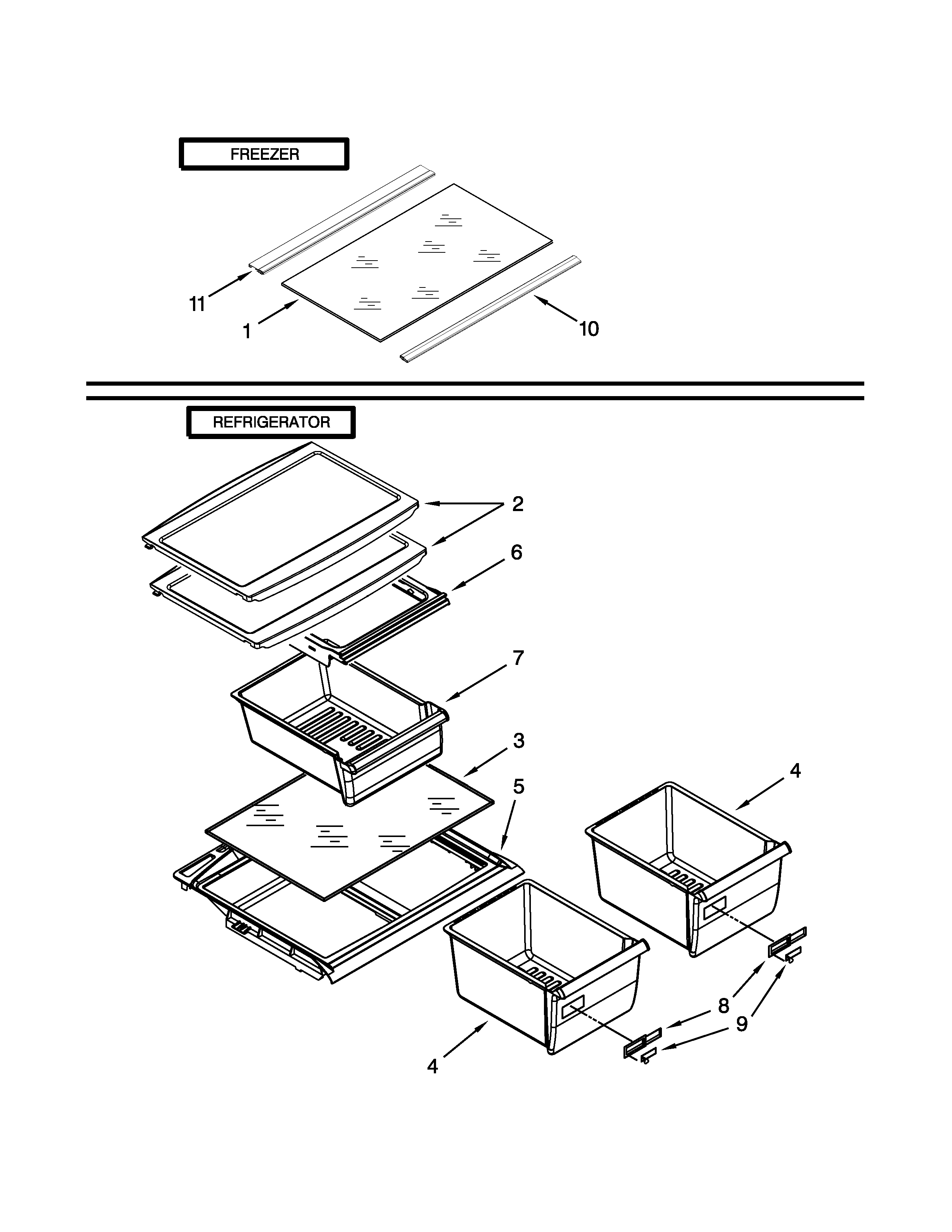 FREEZER

11
1
10

REFRIGERATOR

2
6
7
3
5
4
8
9
4