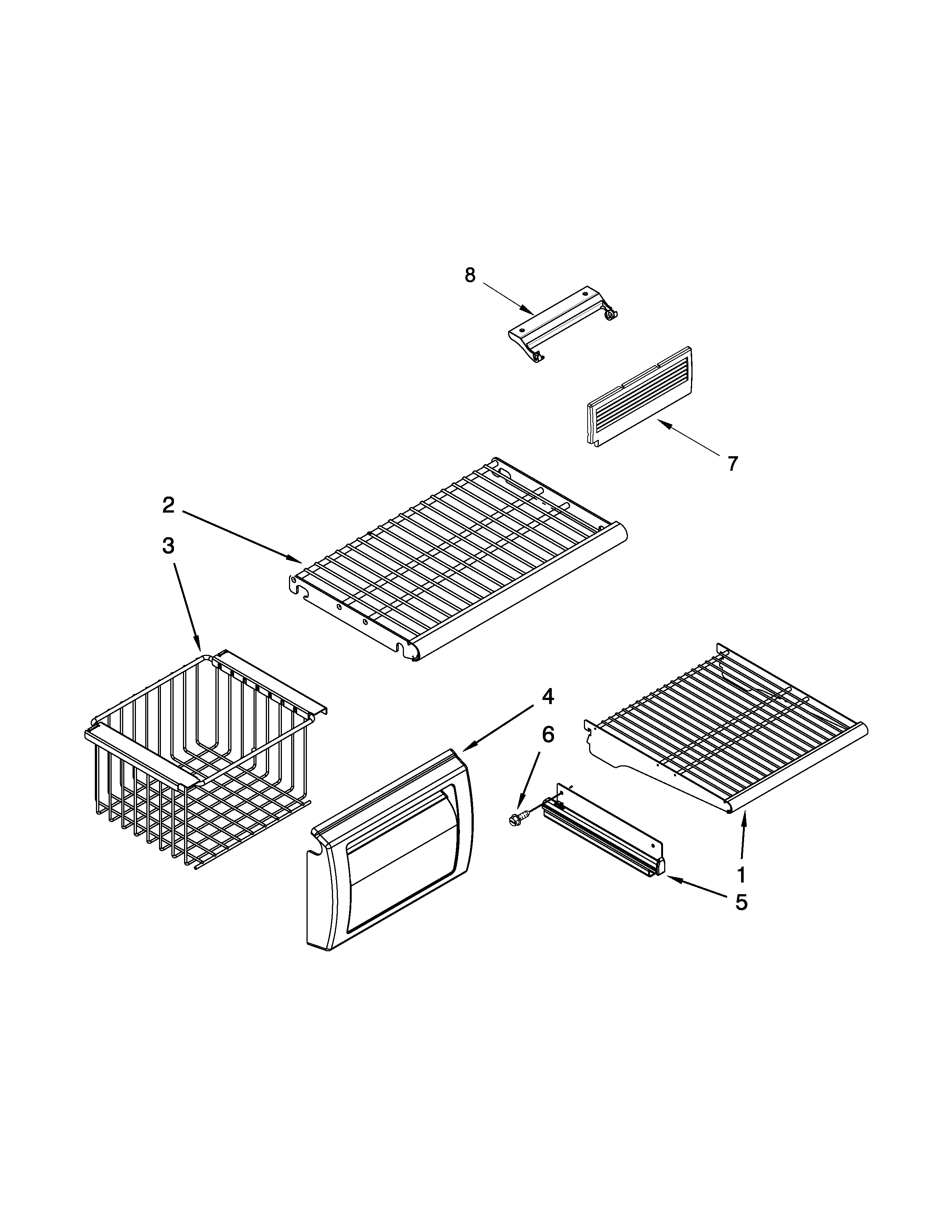 8

7

2

3

4

6

1

5