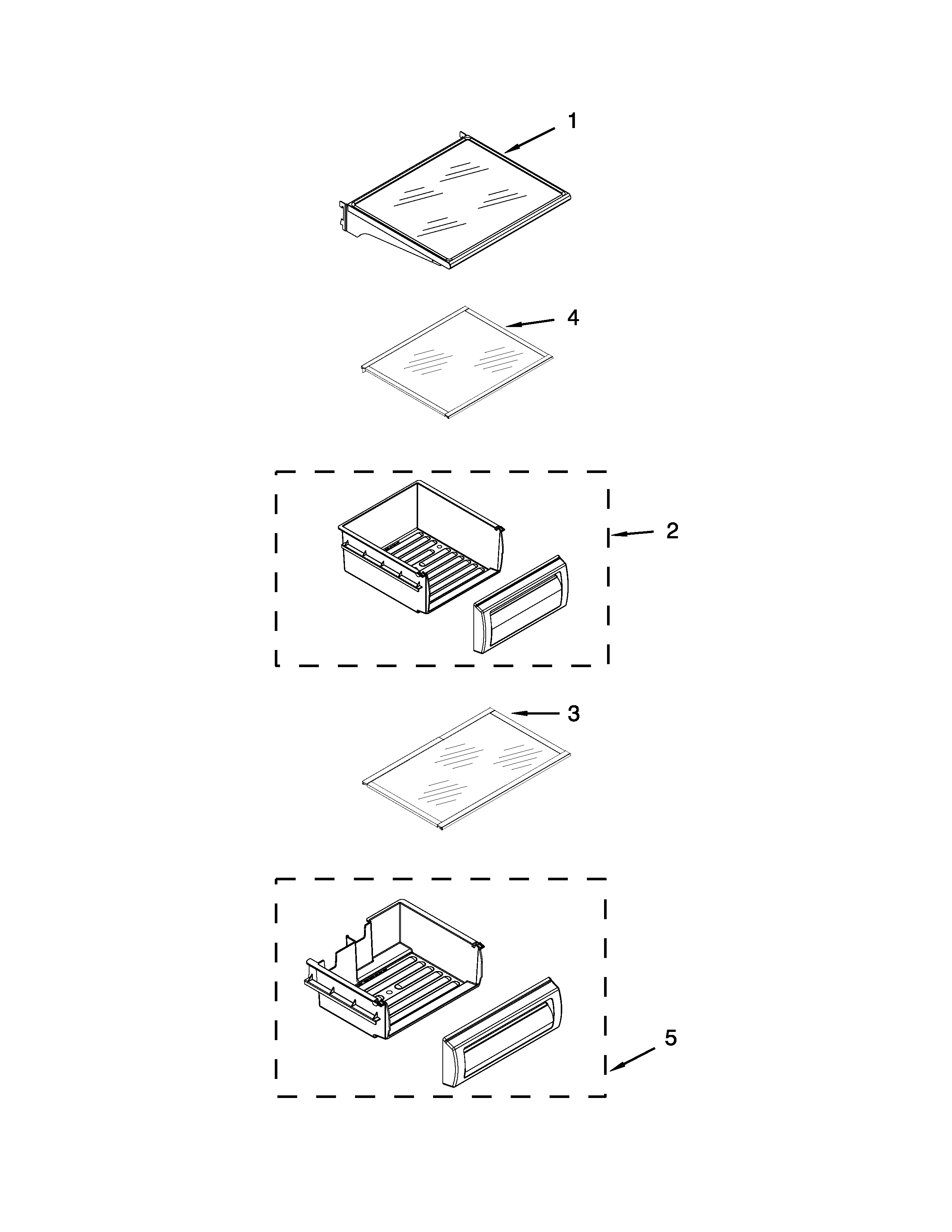 1

4

2

3

5