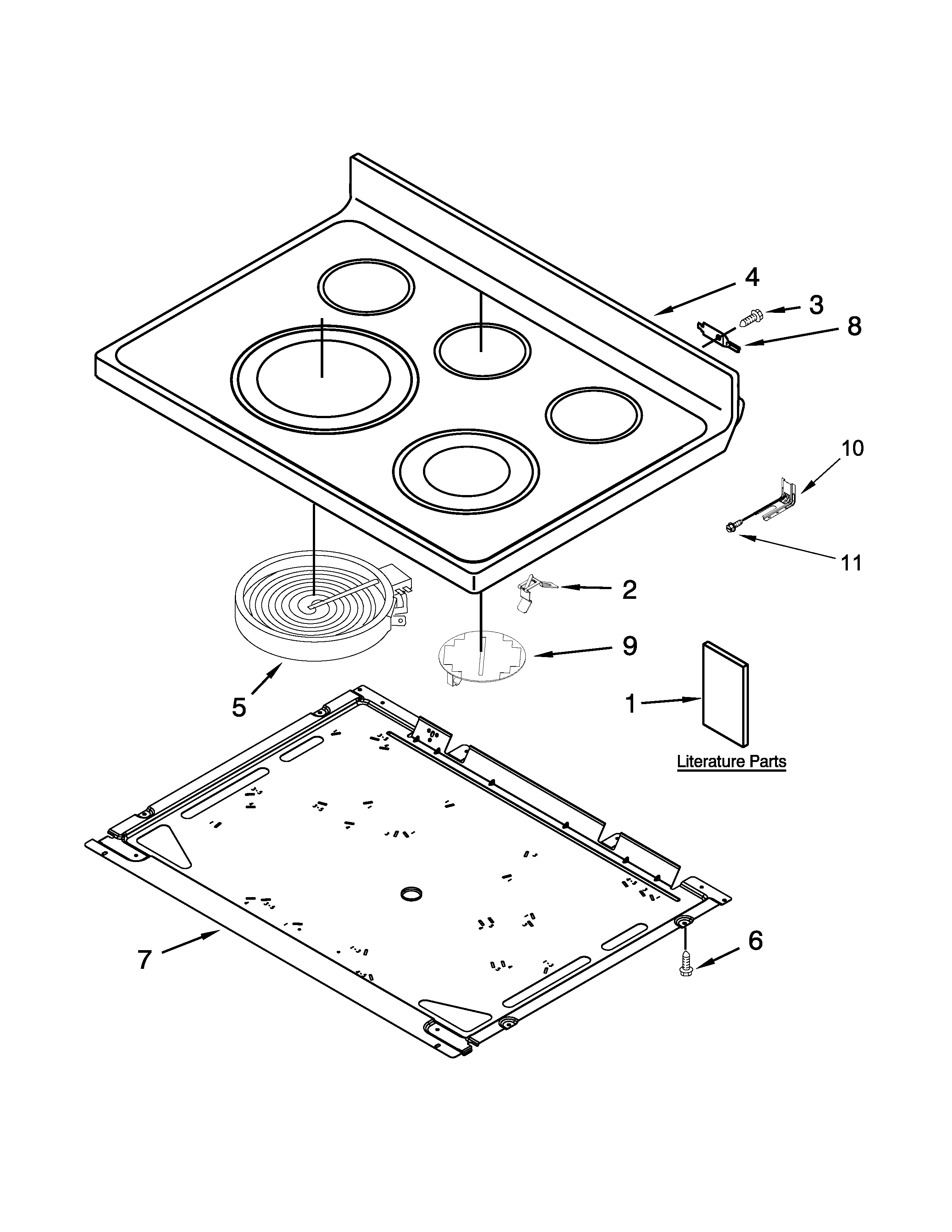 4
3
8
10
11
2
9
5
1
Literature Parts
7
6