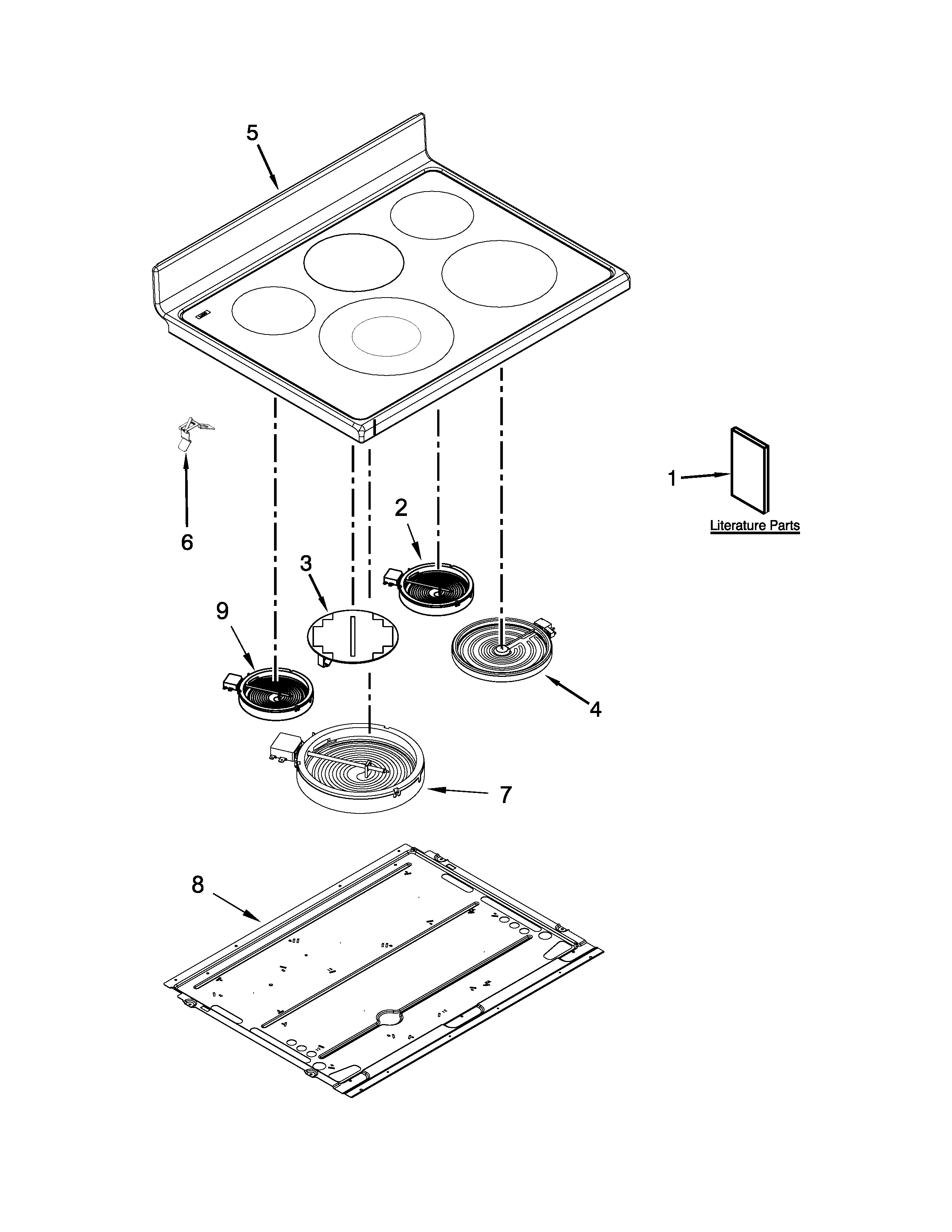 5

6

1

Literature Parts

2

3

9

4

7

8