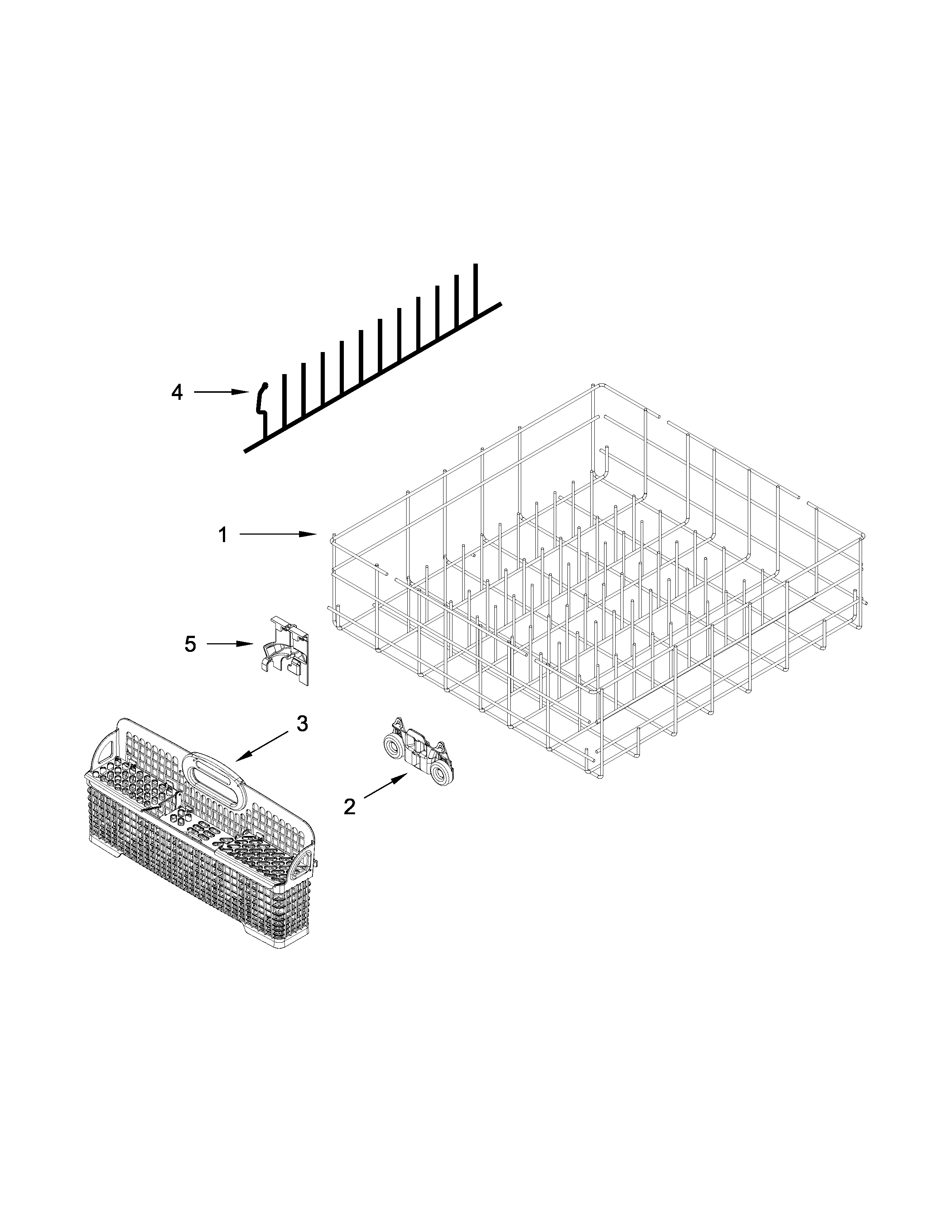 4

1

5

3

2