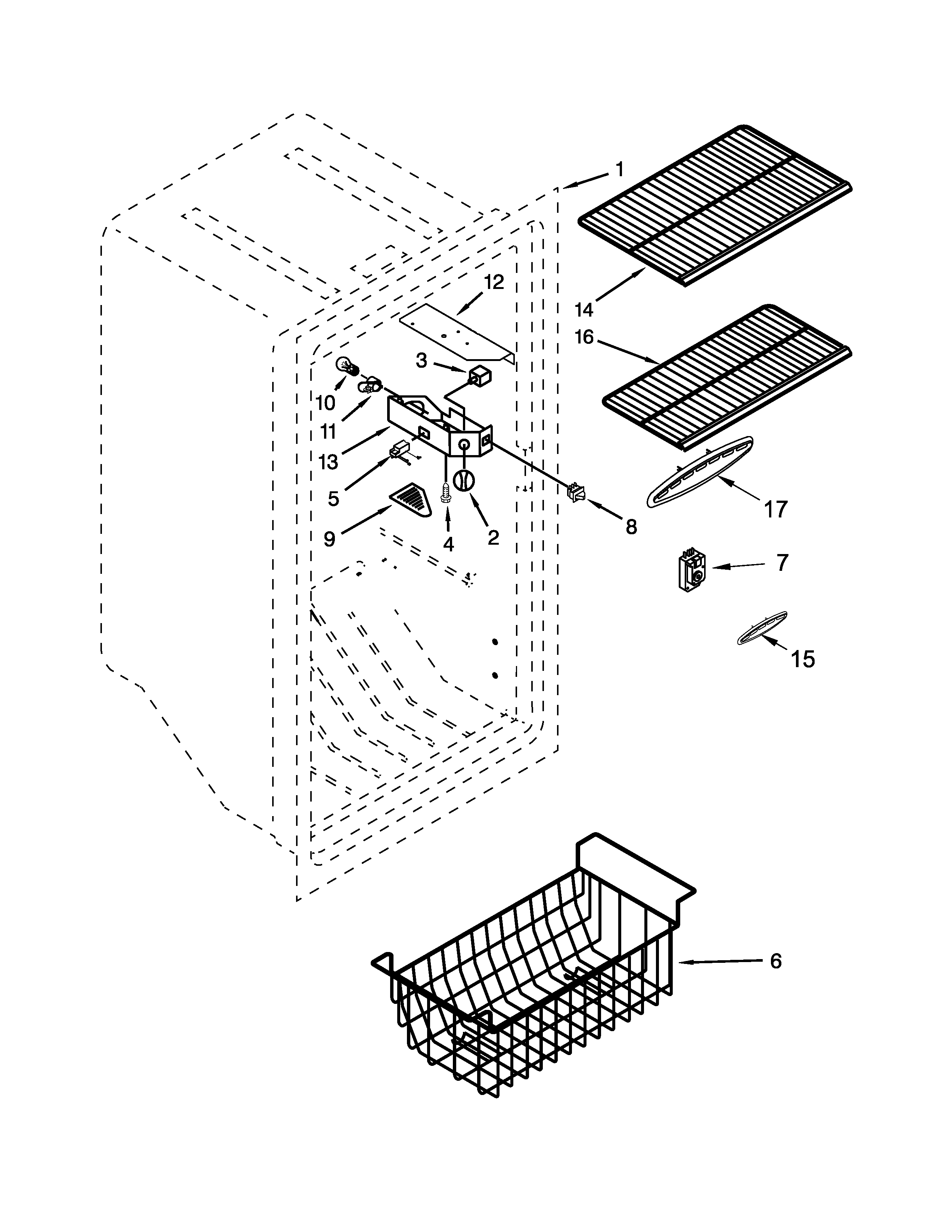 1
12
14
16
3
10
11
13
5
9
4
2
8
17
7
15
6