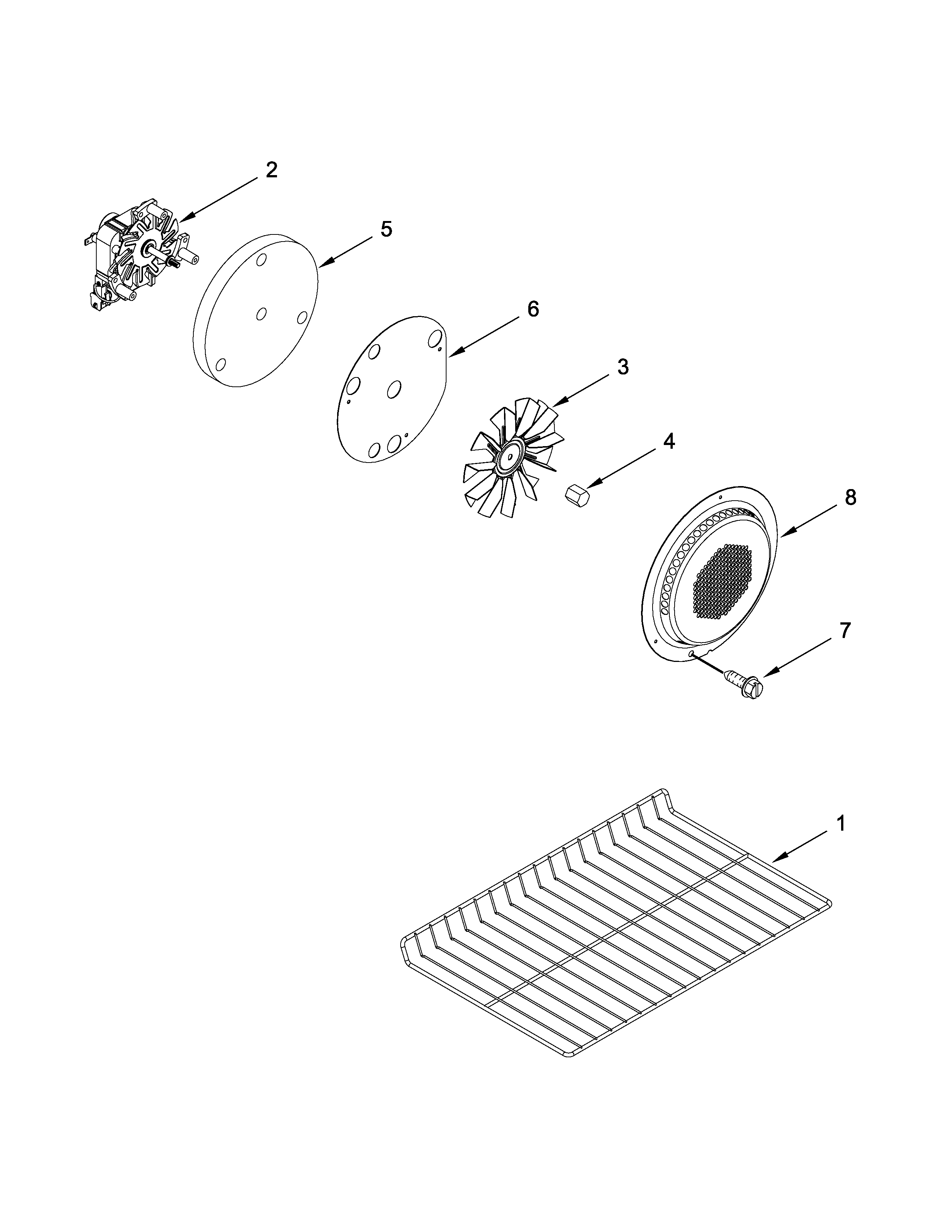 2

5

6

3

4

8

7

1