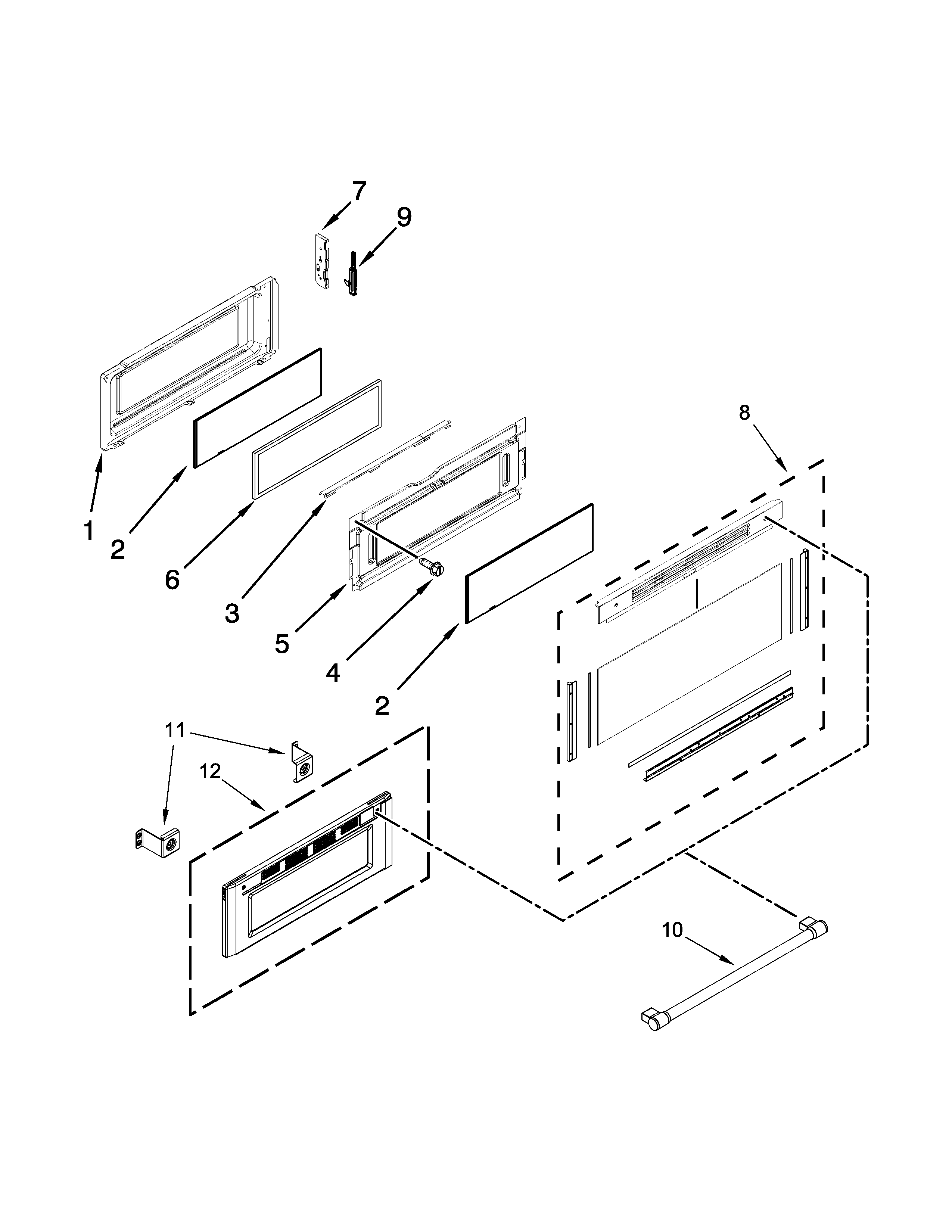 7
9
8
1
2
6
3
5
4
2
11
12
10