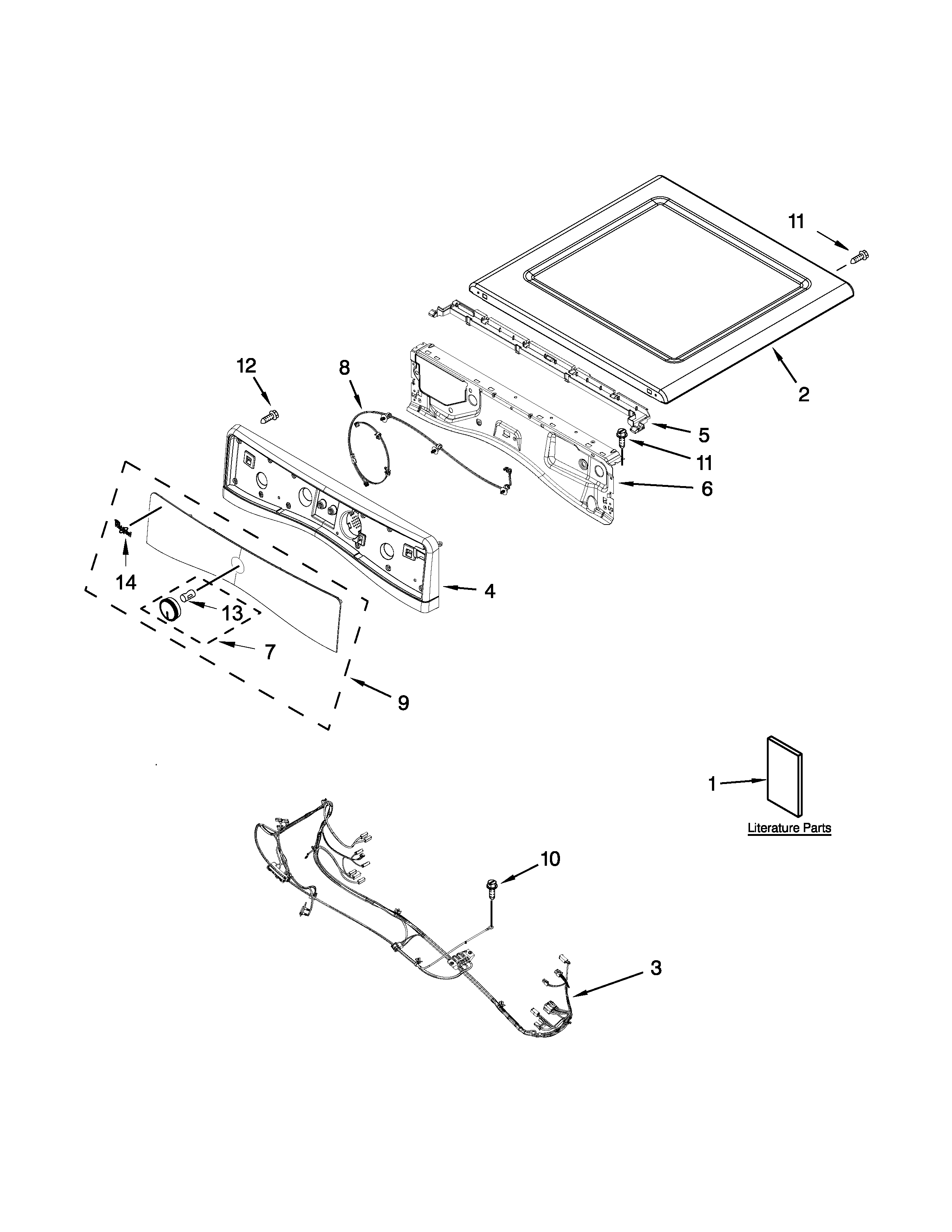 11

12

8

2

5

11

6

14

4

13

7

9

1

Literature Parts

10

3