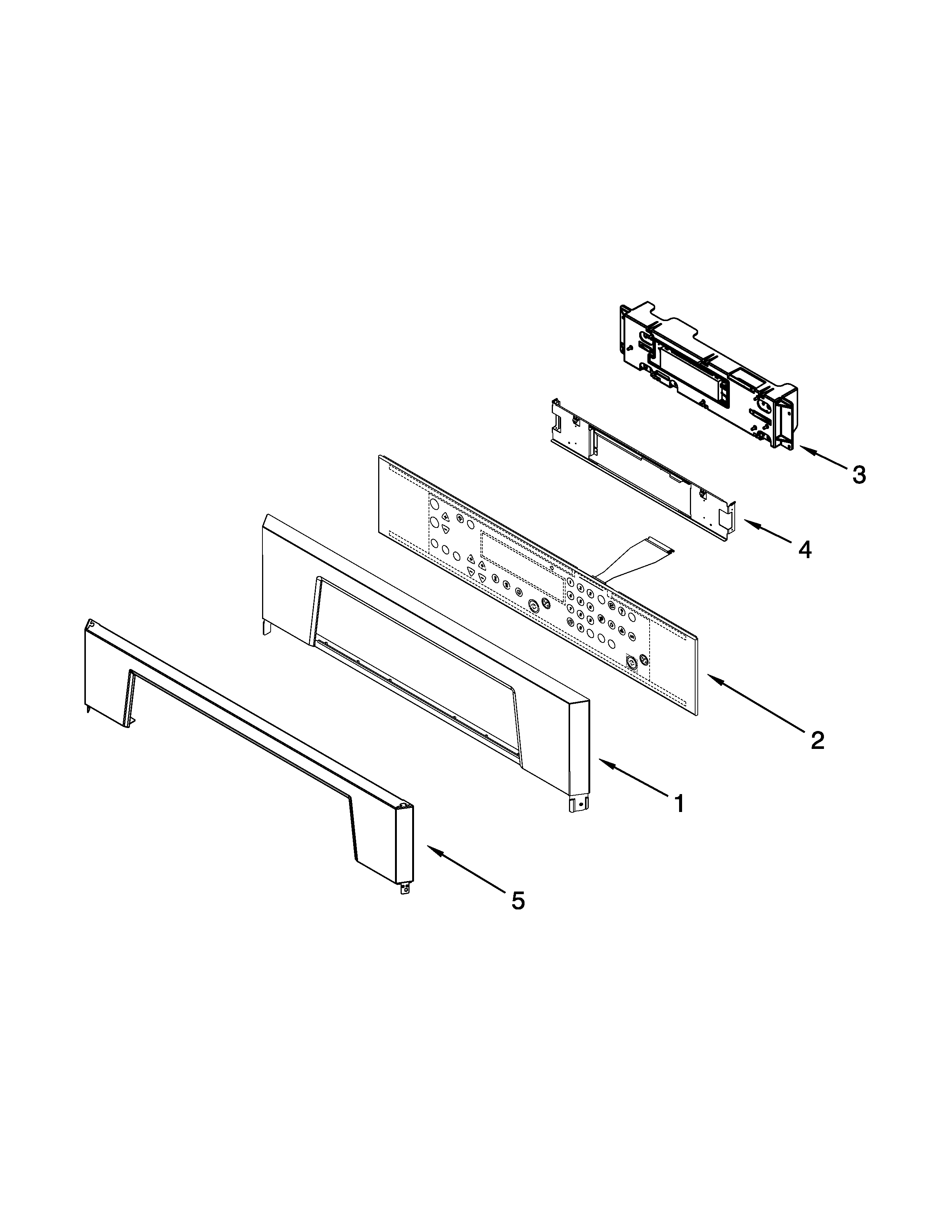 3

4

2

1

5