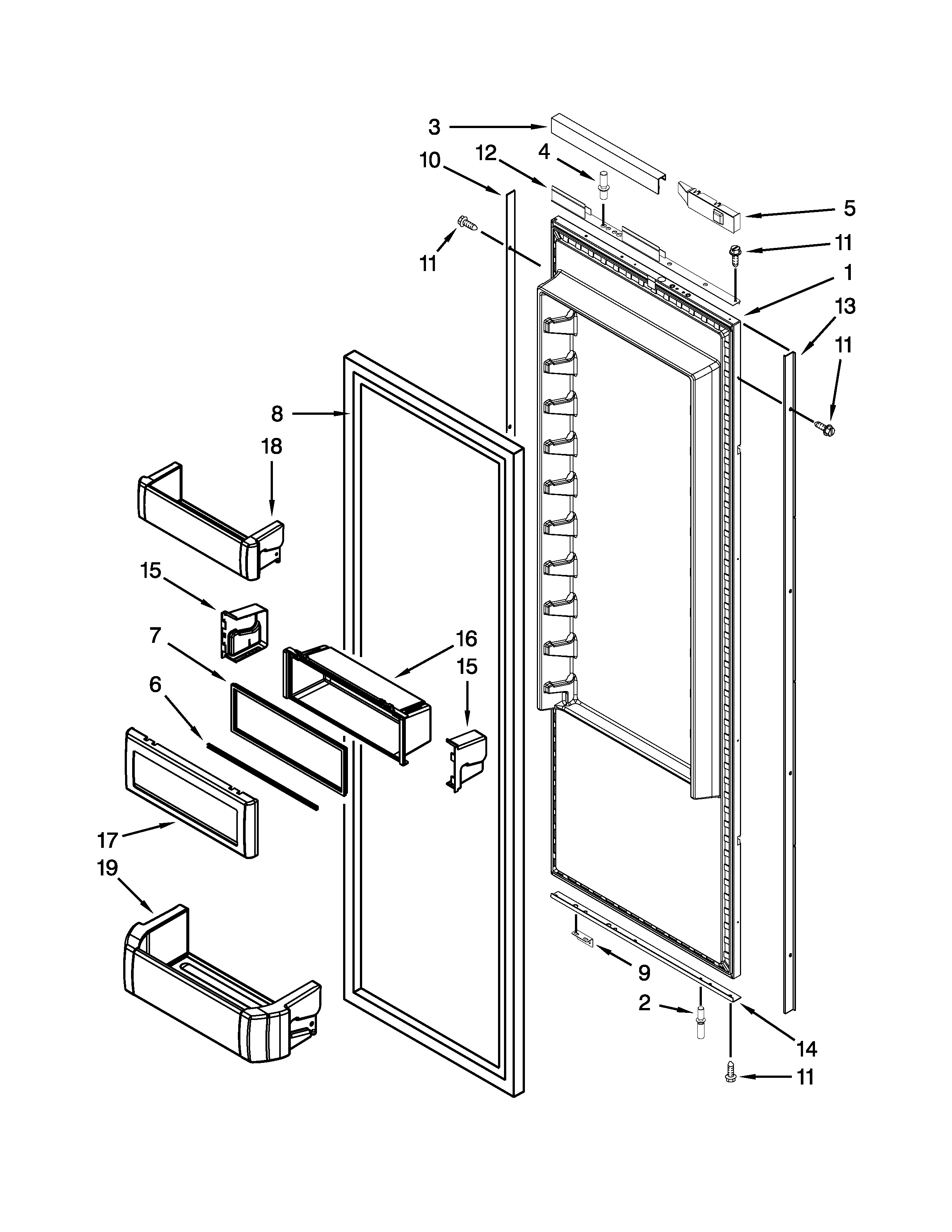 3
10
12
4
5
11
11
1
13
11
8
18
15
7
16
15
6
17
19
9
2
14
11