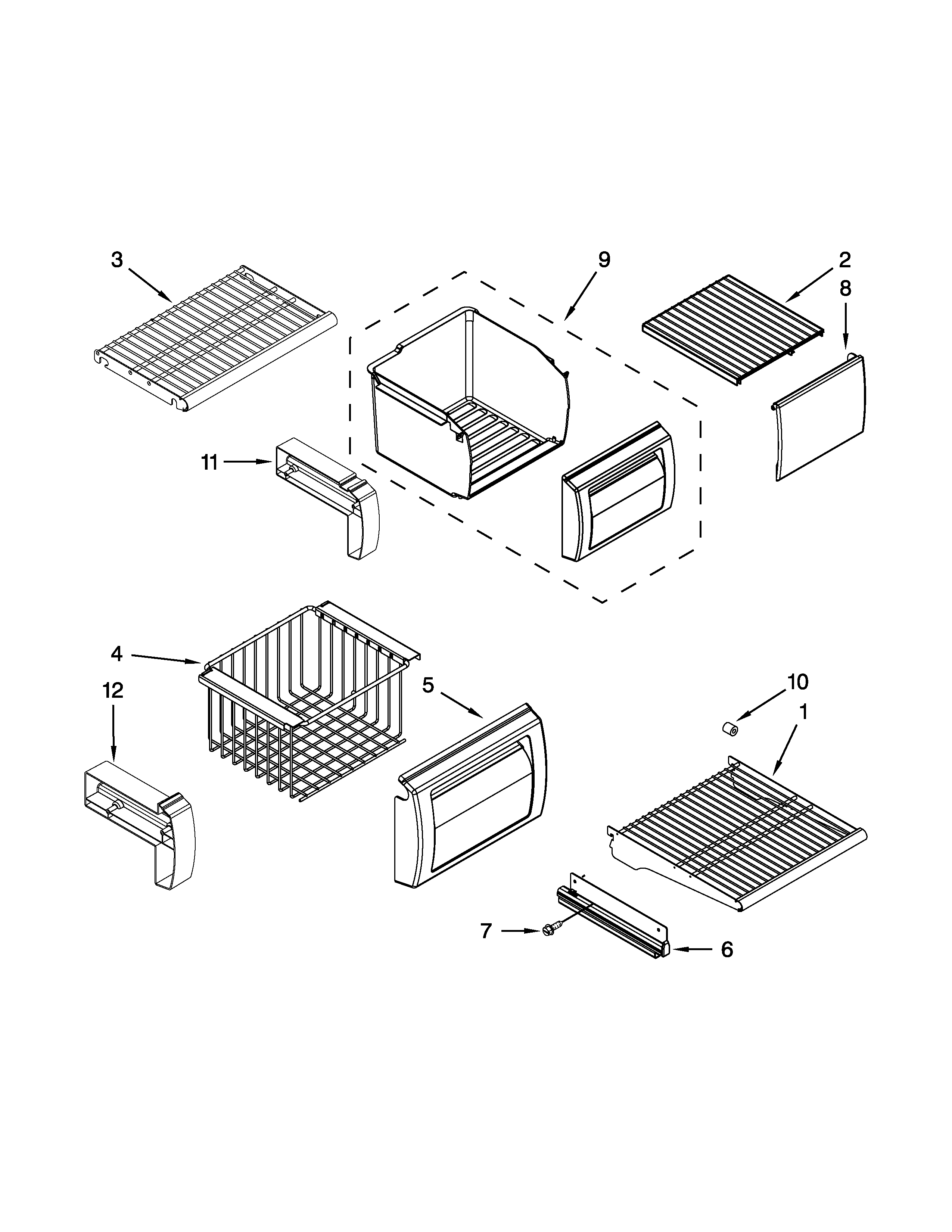 3
9
2
8
11
4
12
5
10
1
7
6