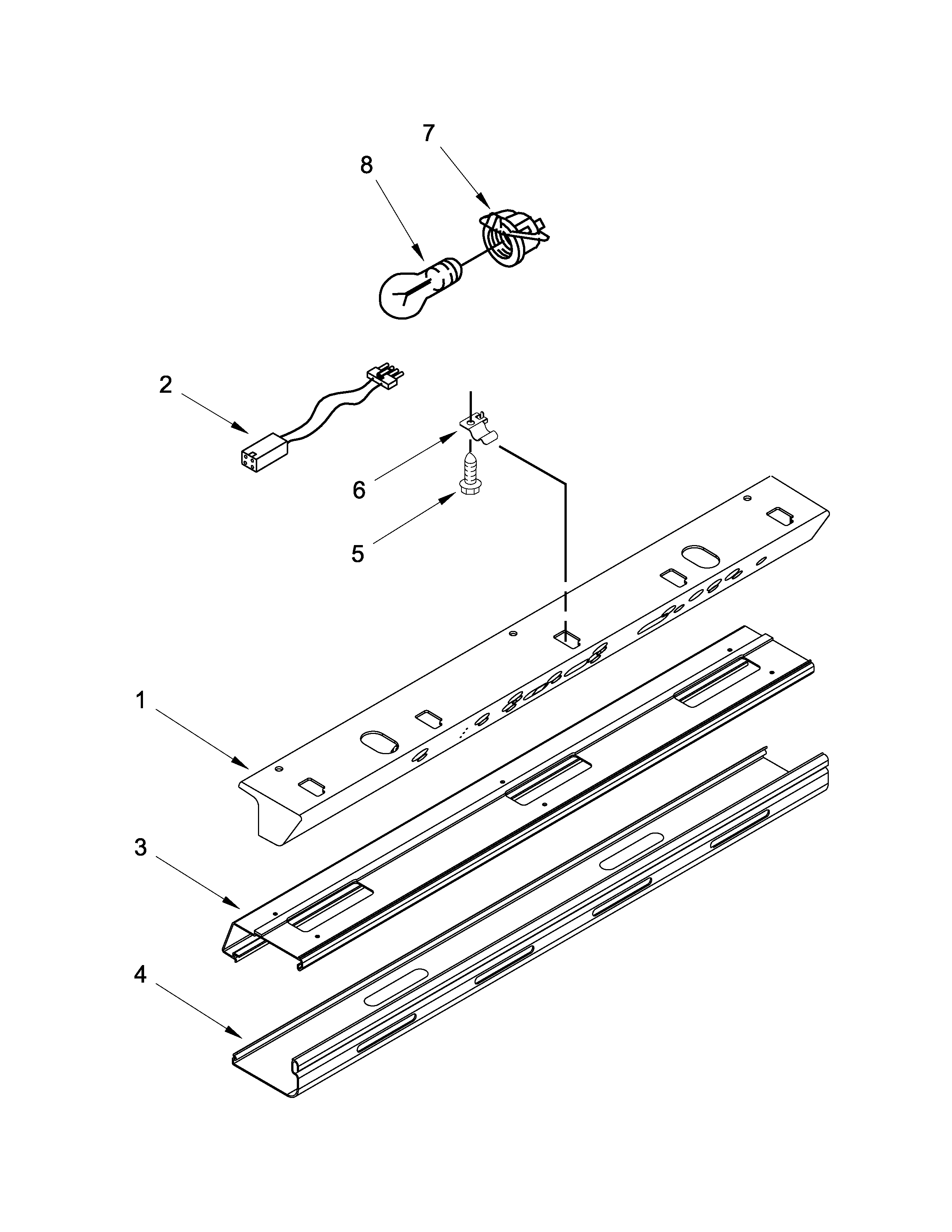 7
8
2
6
5
1
3
4