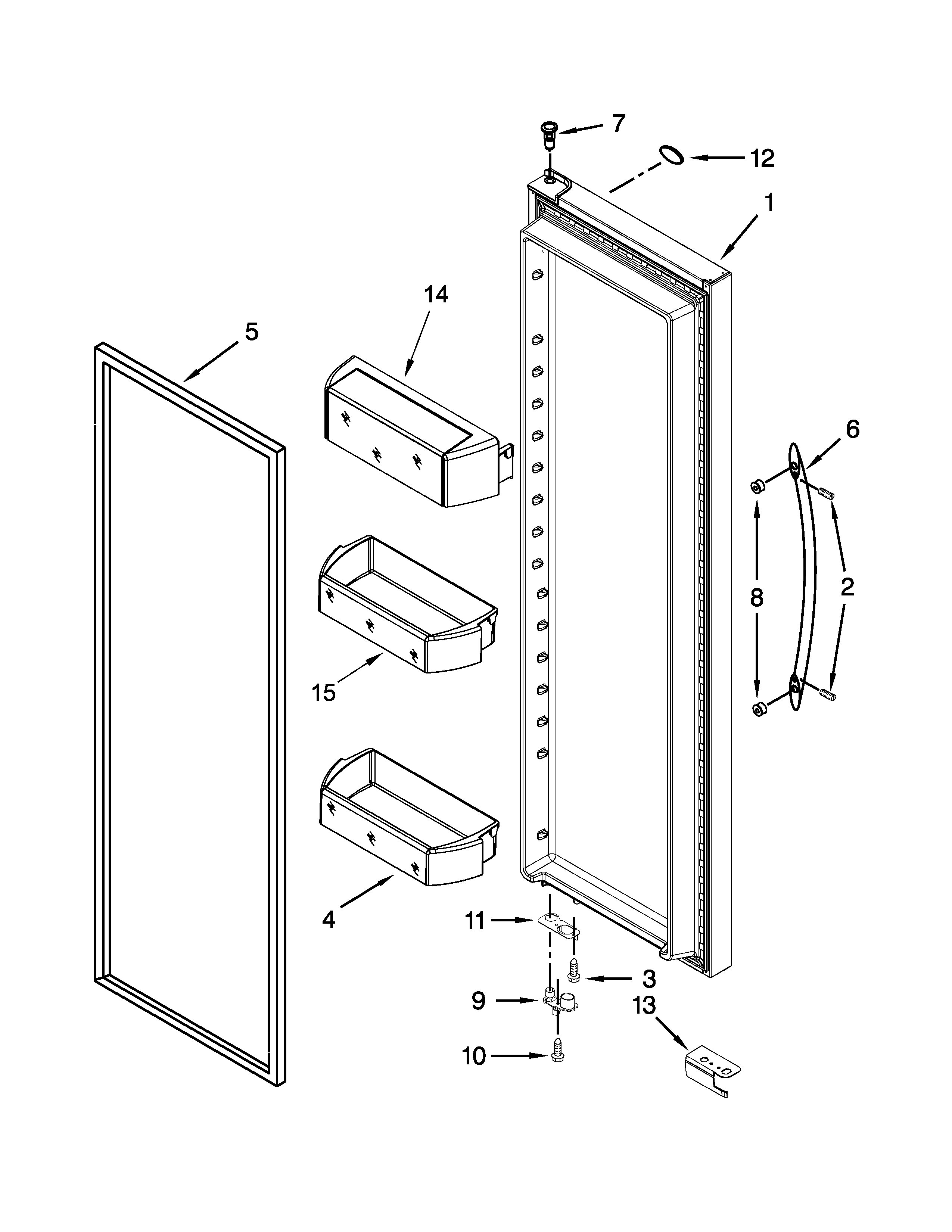 7
12
1
14
5
6
8
2
15
4
11
3
9
13
10