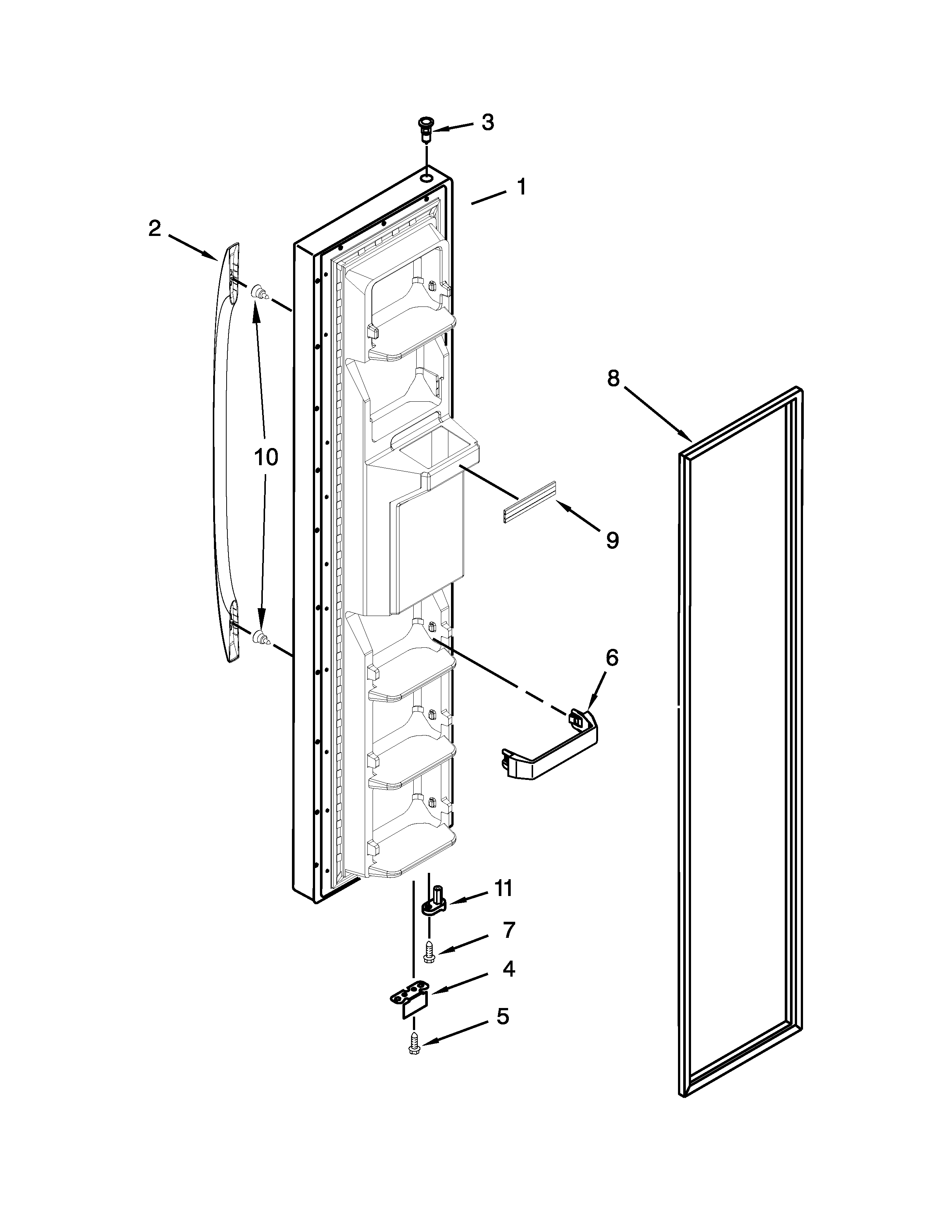 3
1
2
8
10
9
6
11
7
4
5