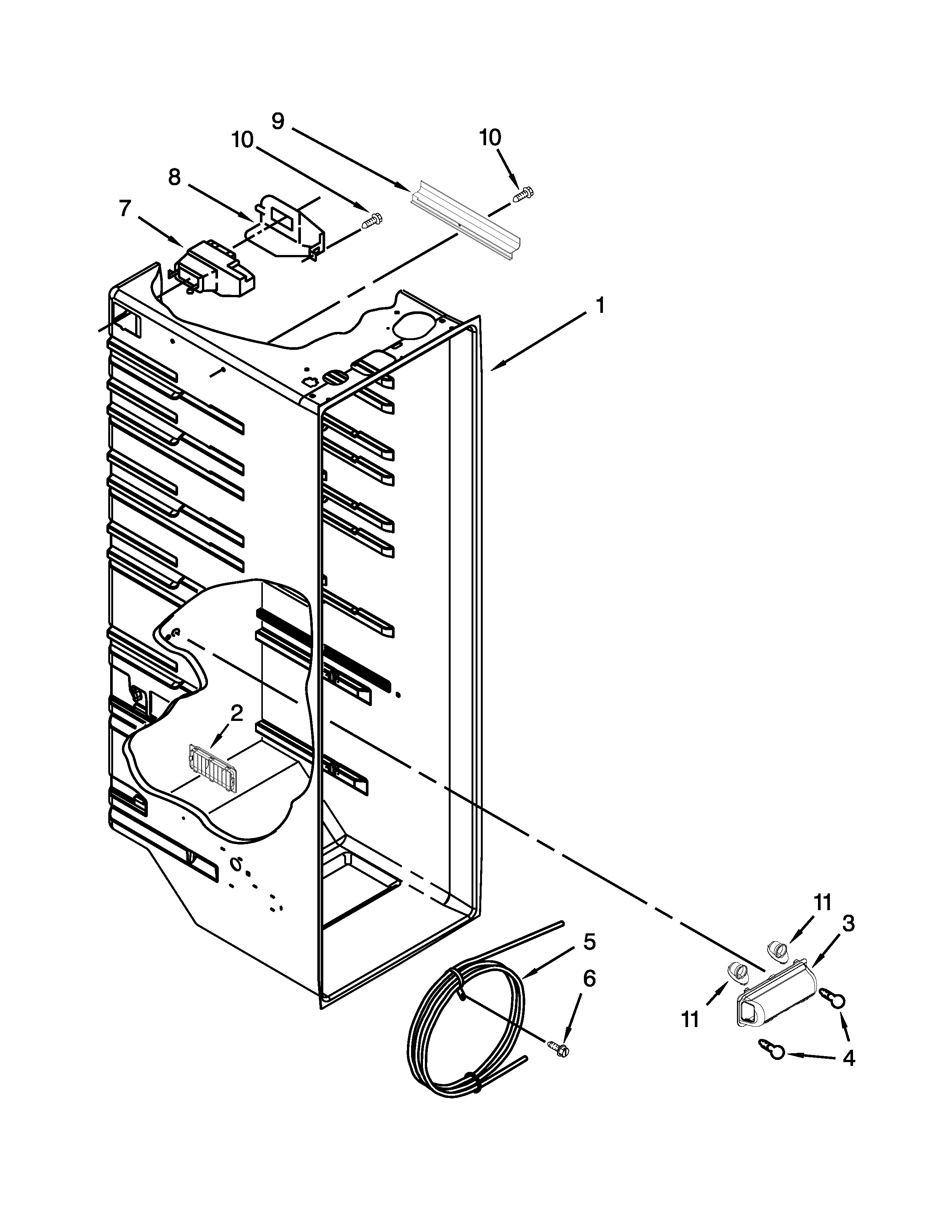 9
10
10
8
7
1
2
11
3
5
6
11
4