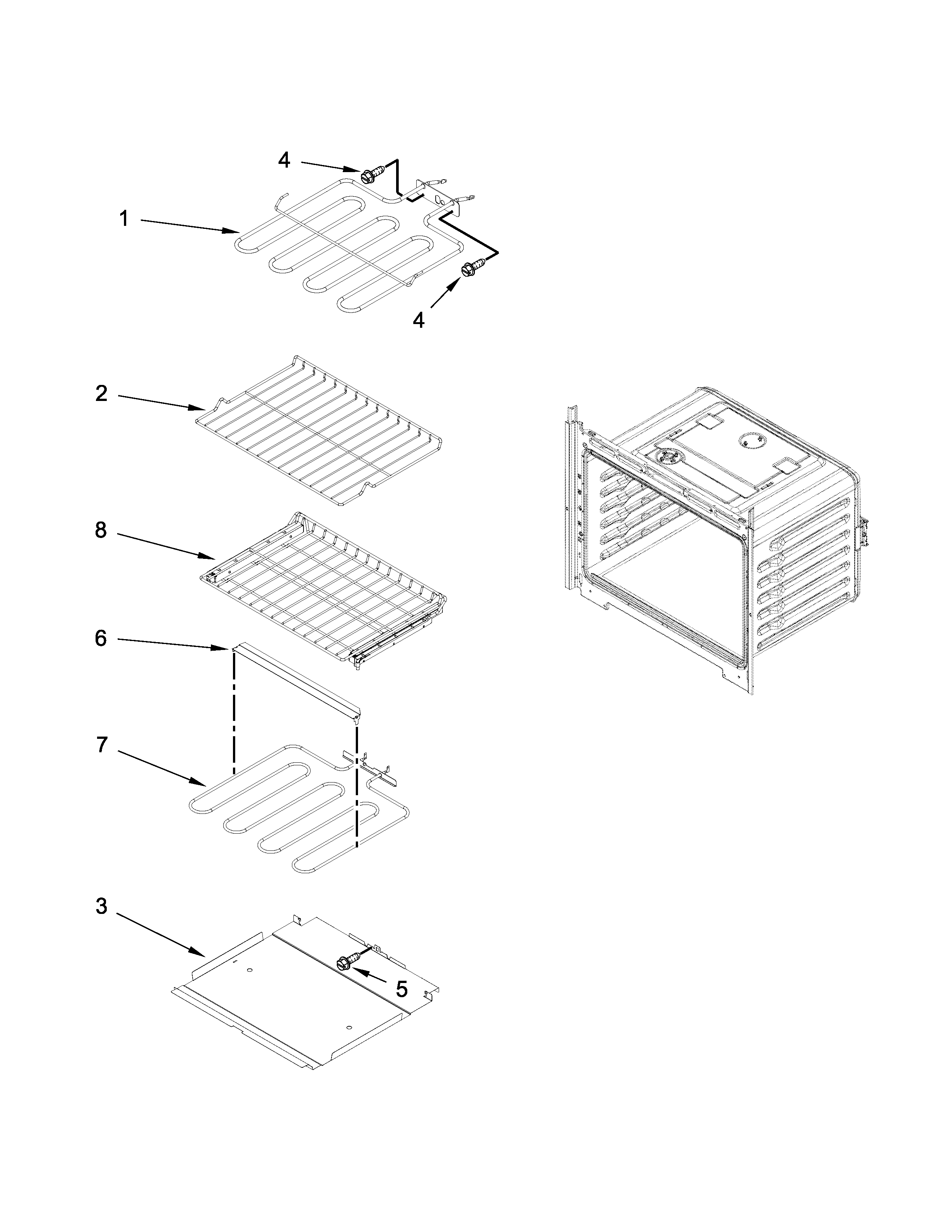 4
1
4
2
8
6
7
3
5