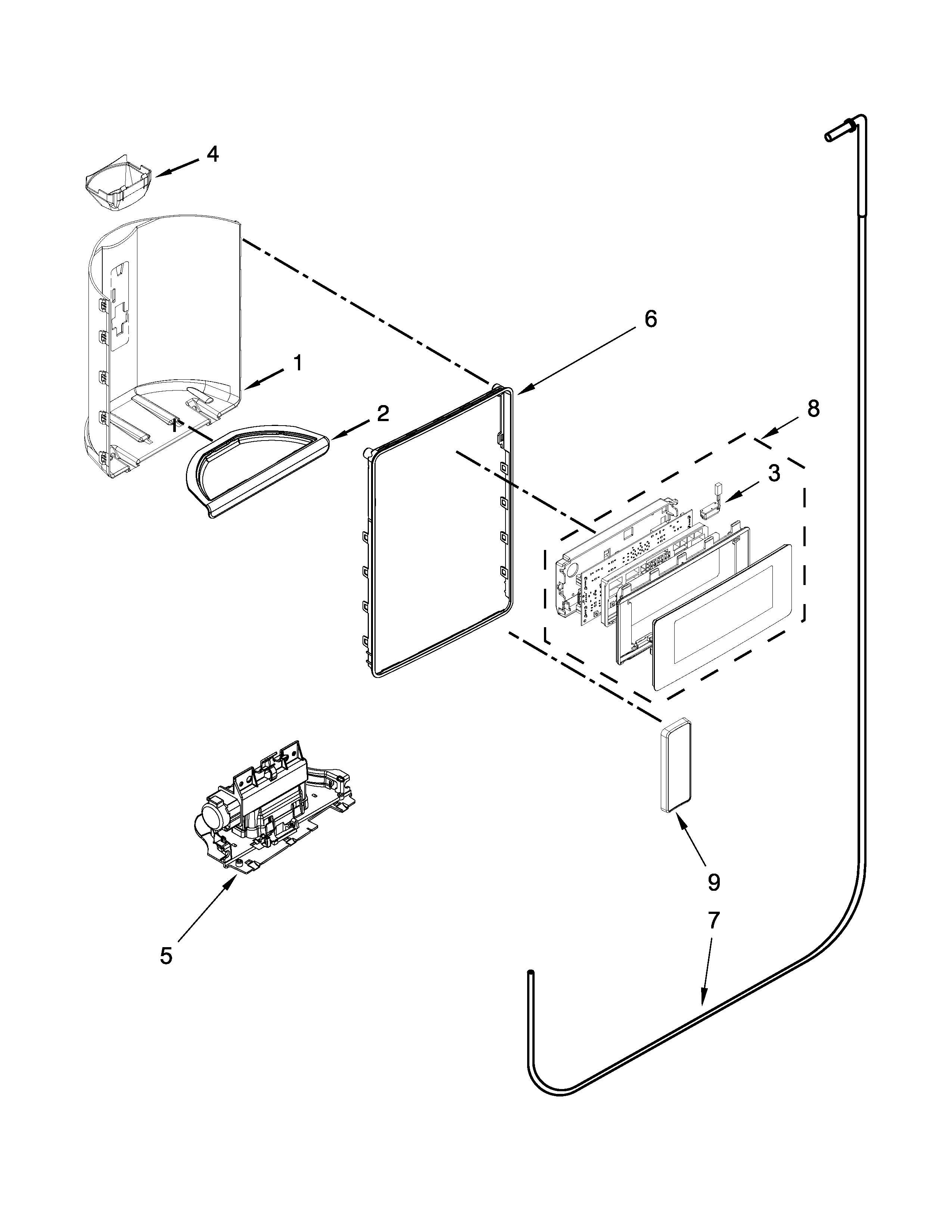 4

6

1

2

8

3

9

7

5