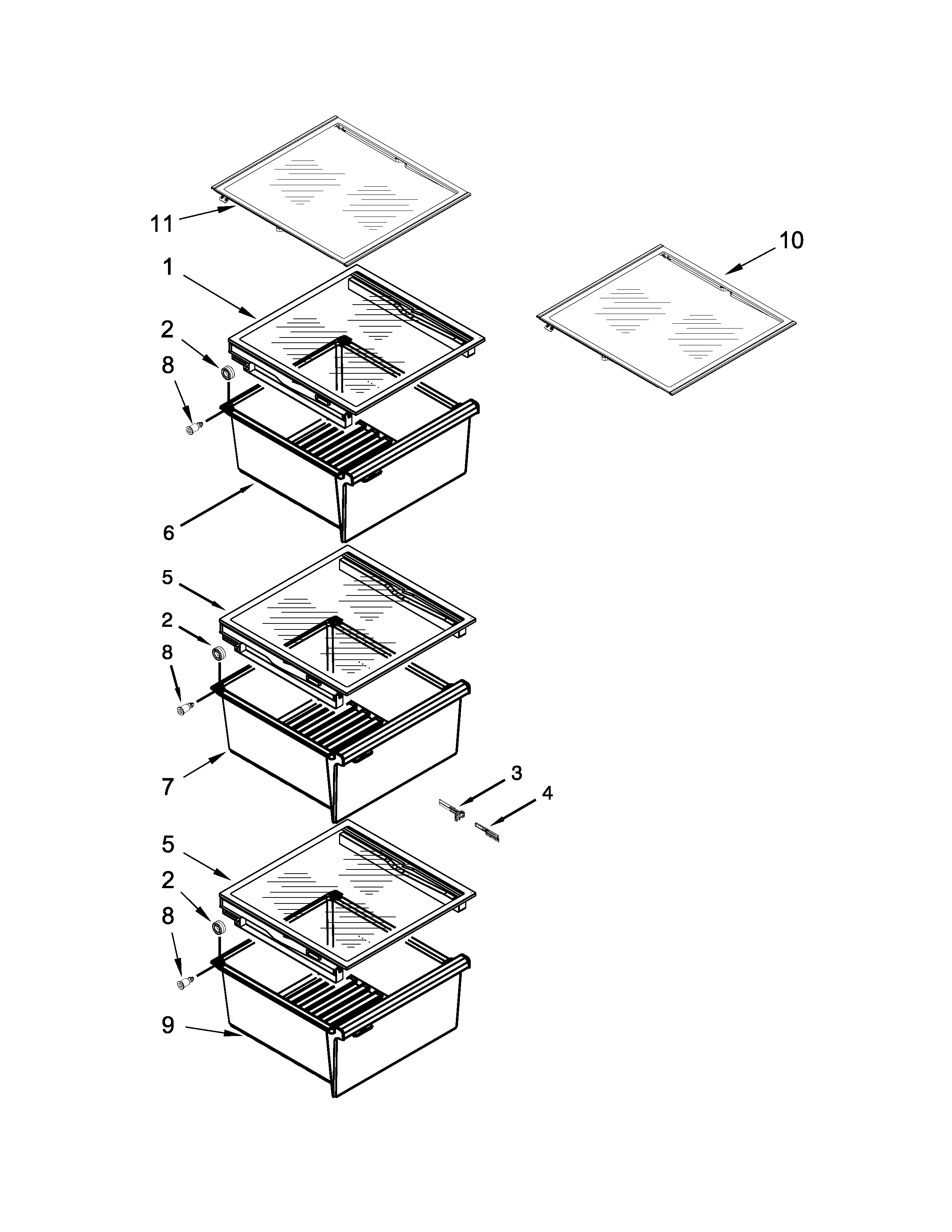 11
10
1
2
8
6
5
2
8
7
3
4
5
2
8
9