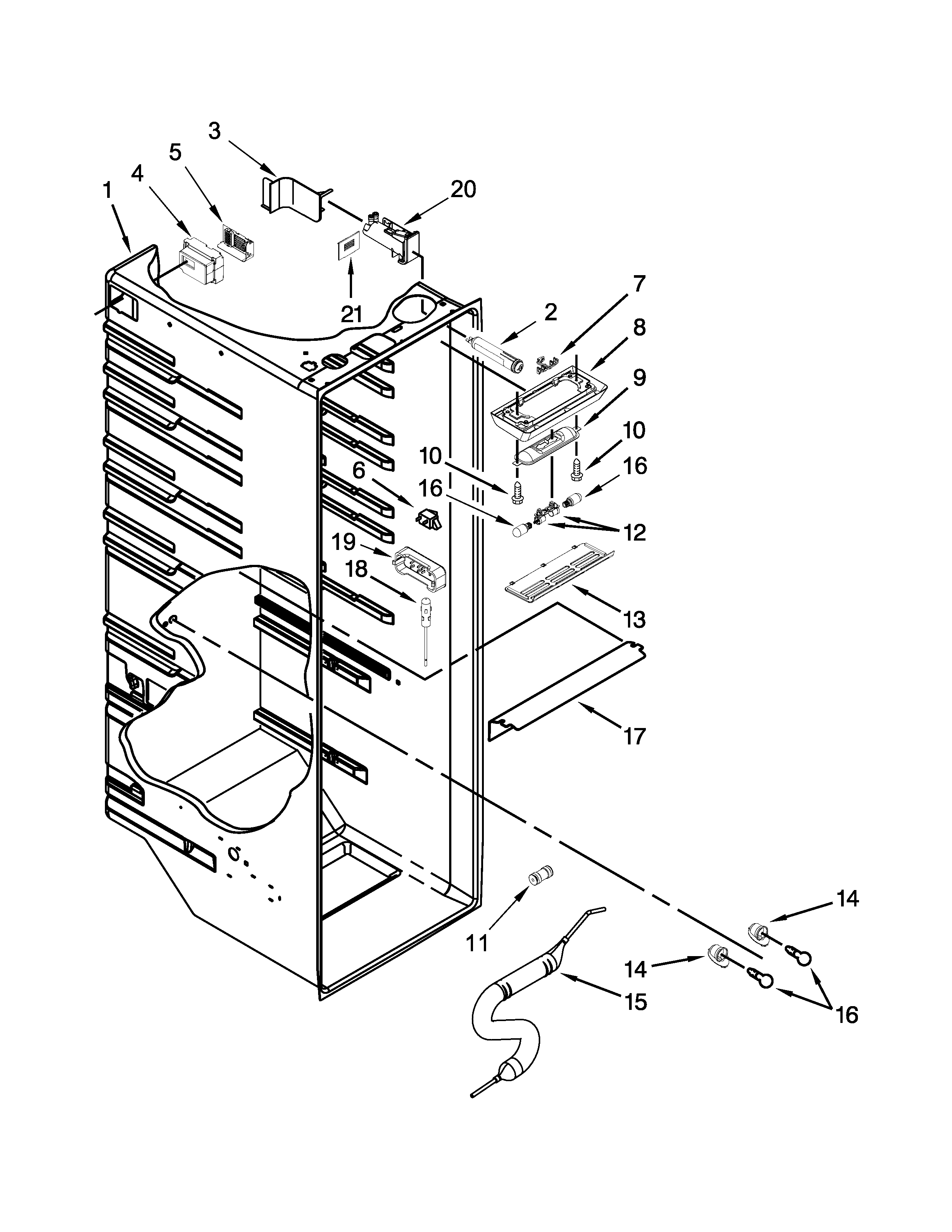 3
5
4
1
20
21
7
2
8
9
10
10
16
6
16
12
19
18
13
17
14
11
14
15
16