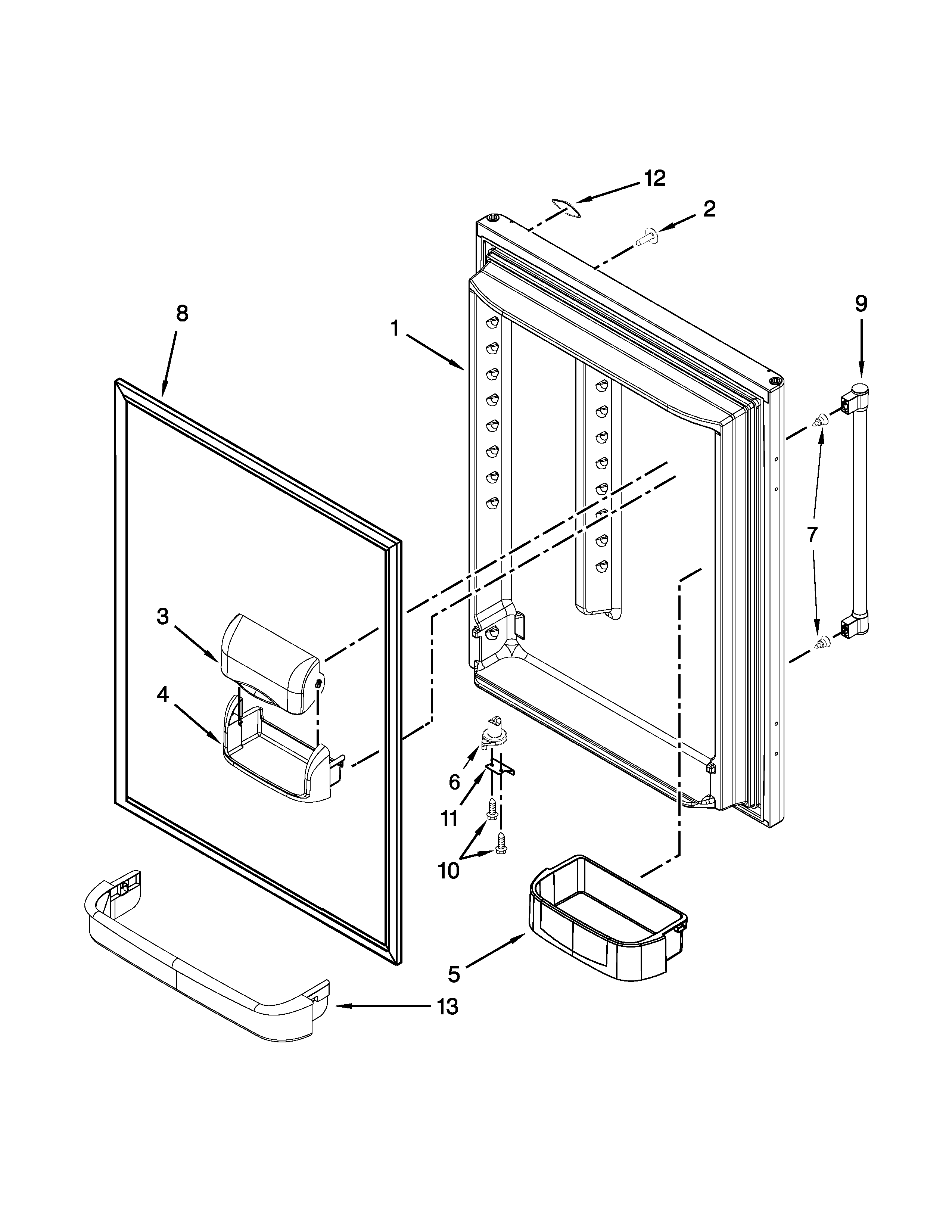 12
2
9
8
1
7
3
4
6
11
10
5
13