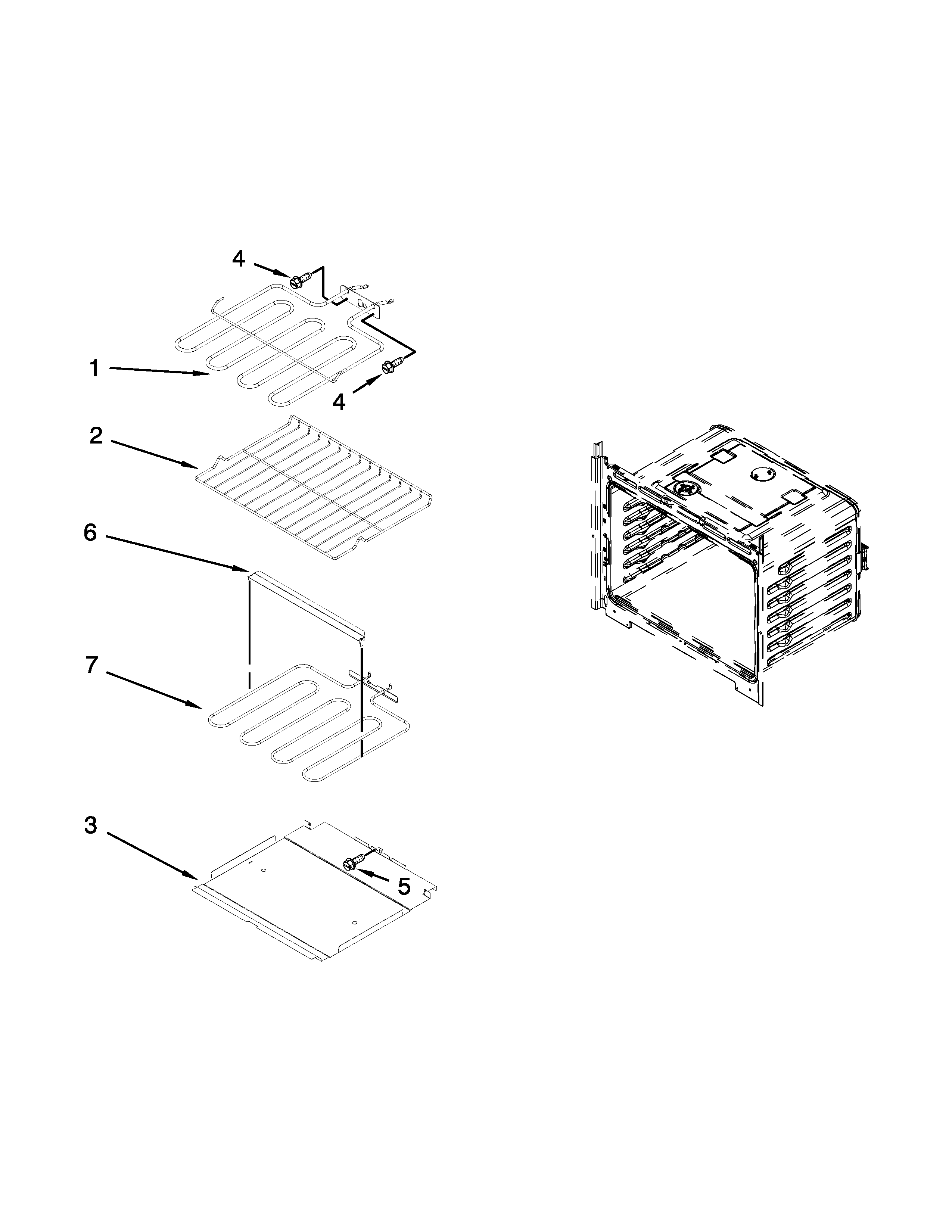 4
1
4
2
6
7
3
5