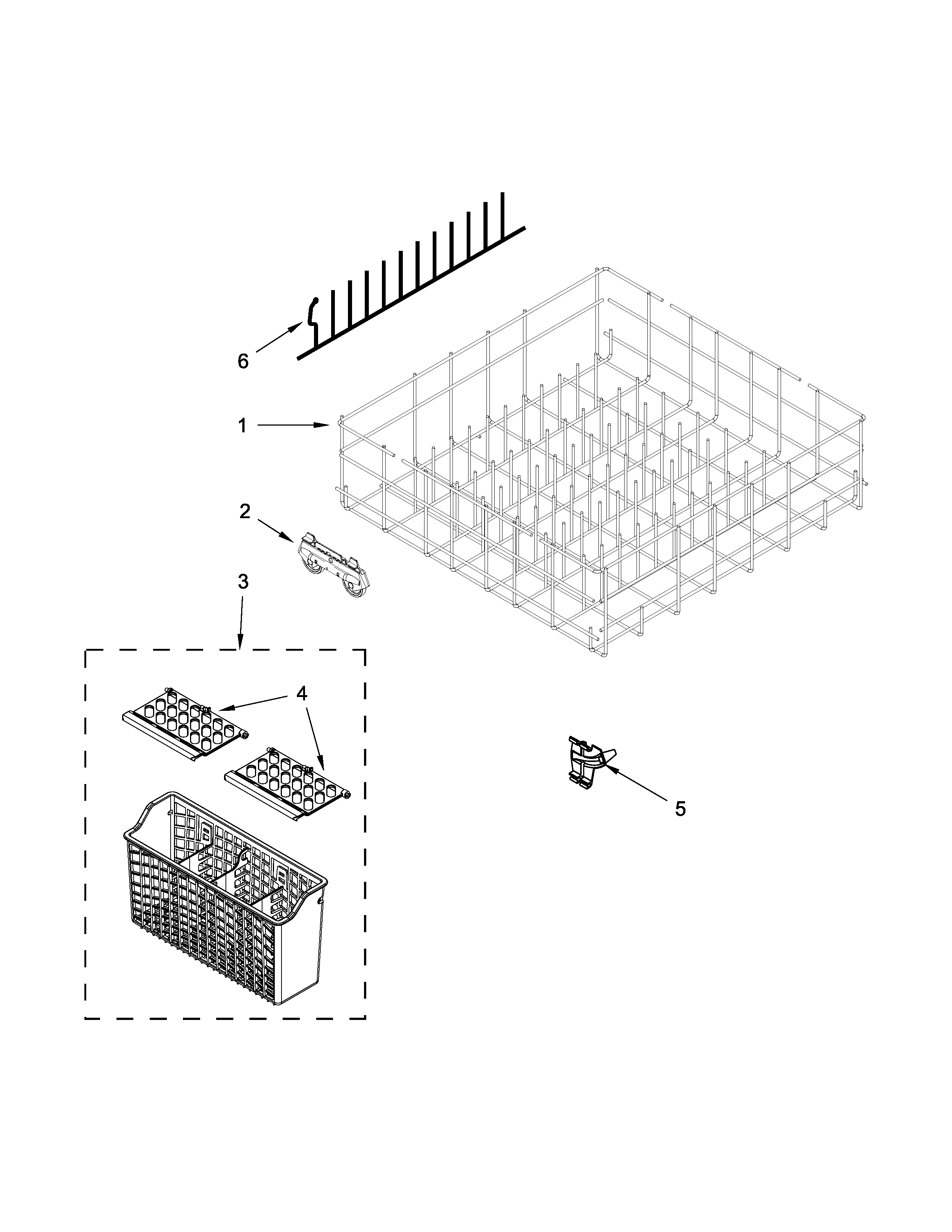 6

1

2

3

4

5