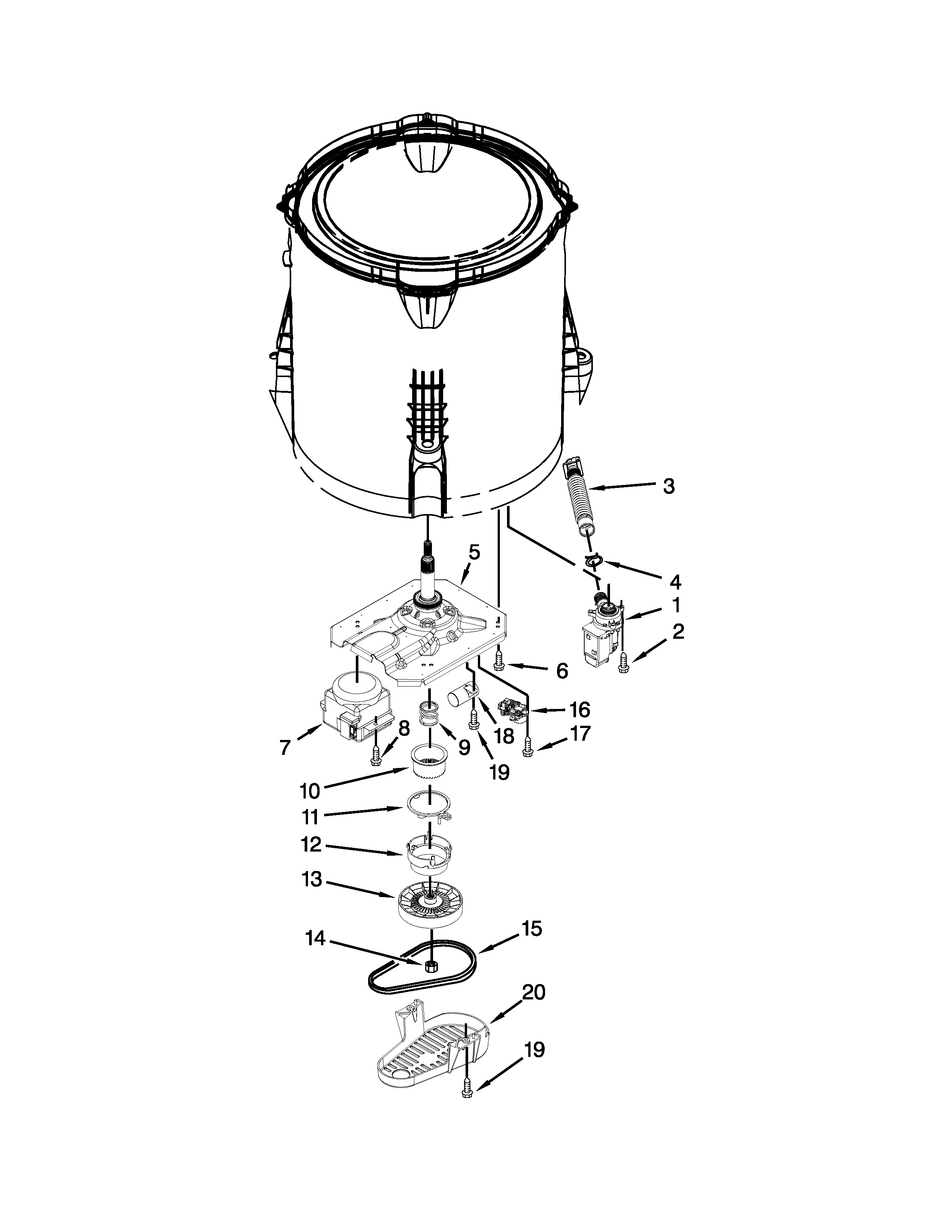 3
5
4
1
2
6
16
7
8
9
18
17
19
10
11
12
13
14
15
20
19