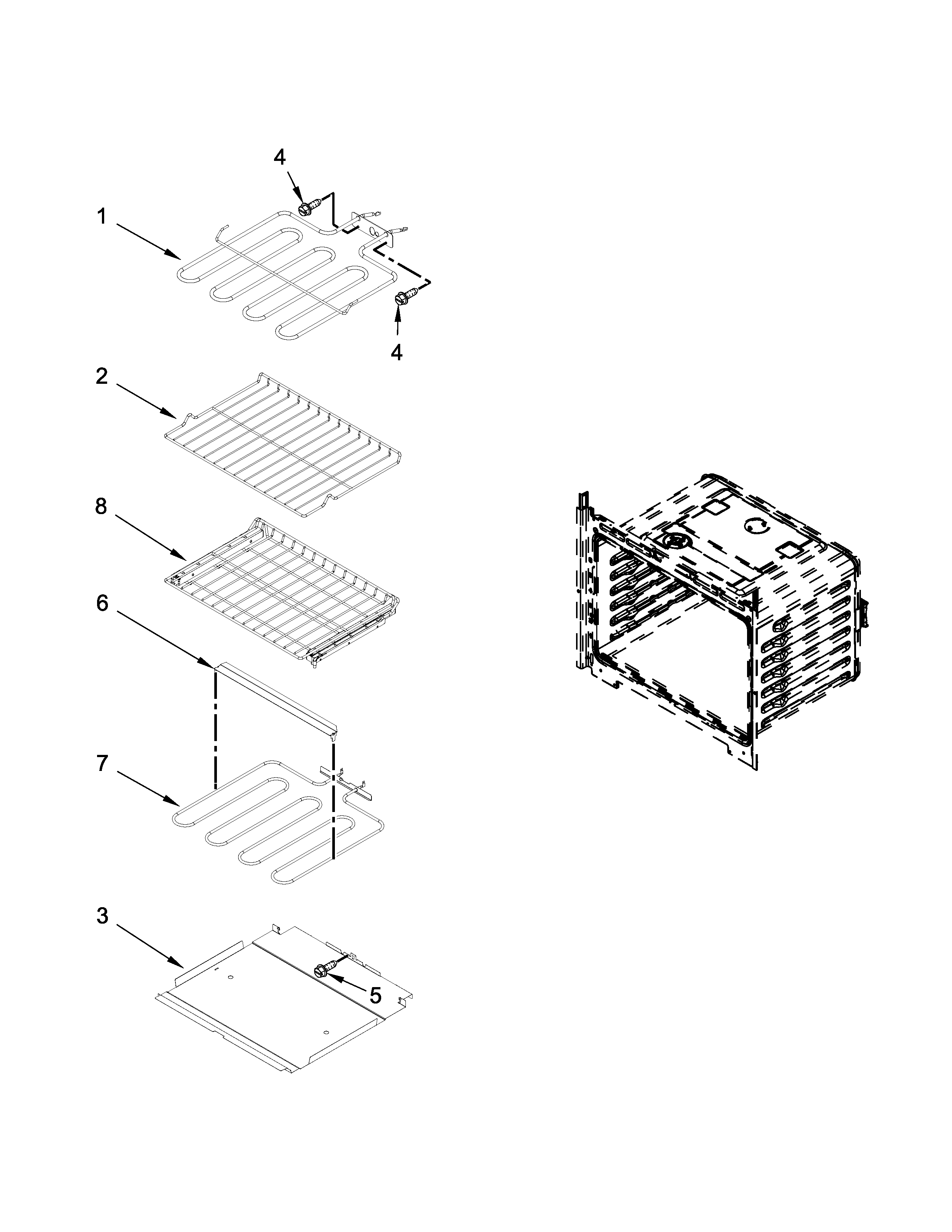 4
1
4
2
8
6
7
3
5