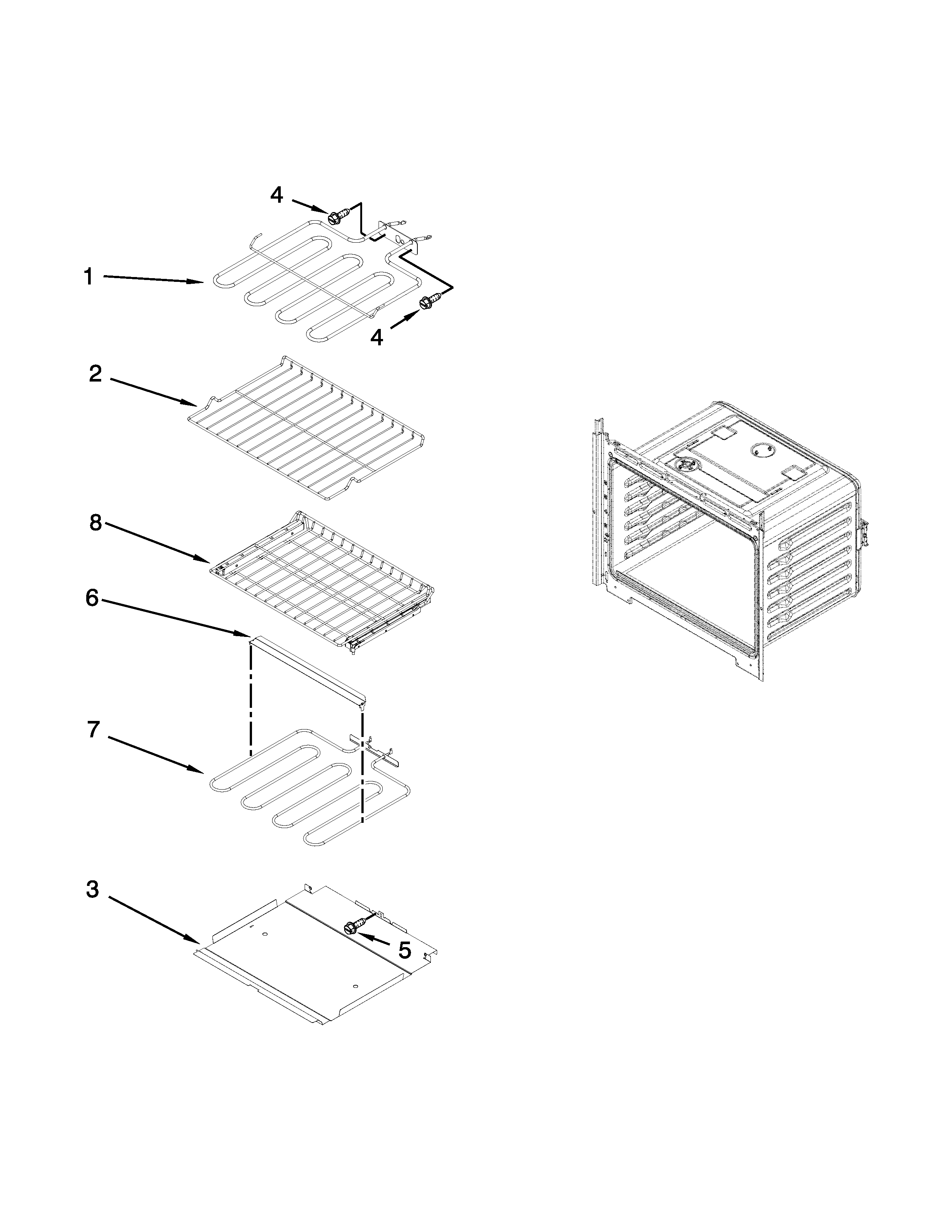 4
1
4
2
8
6
7
3
5