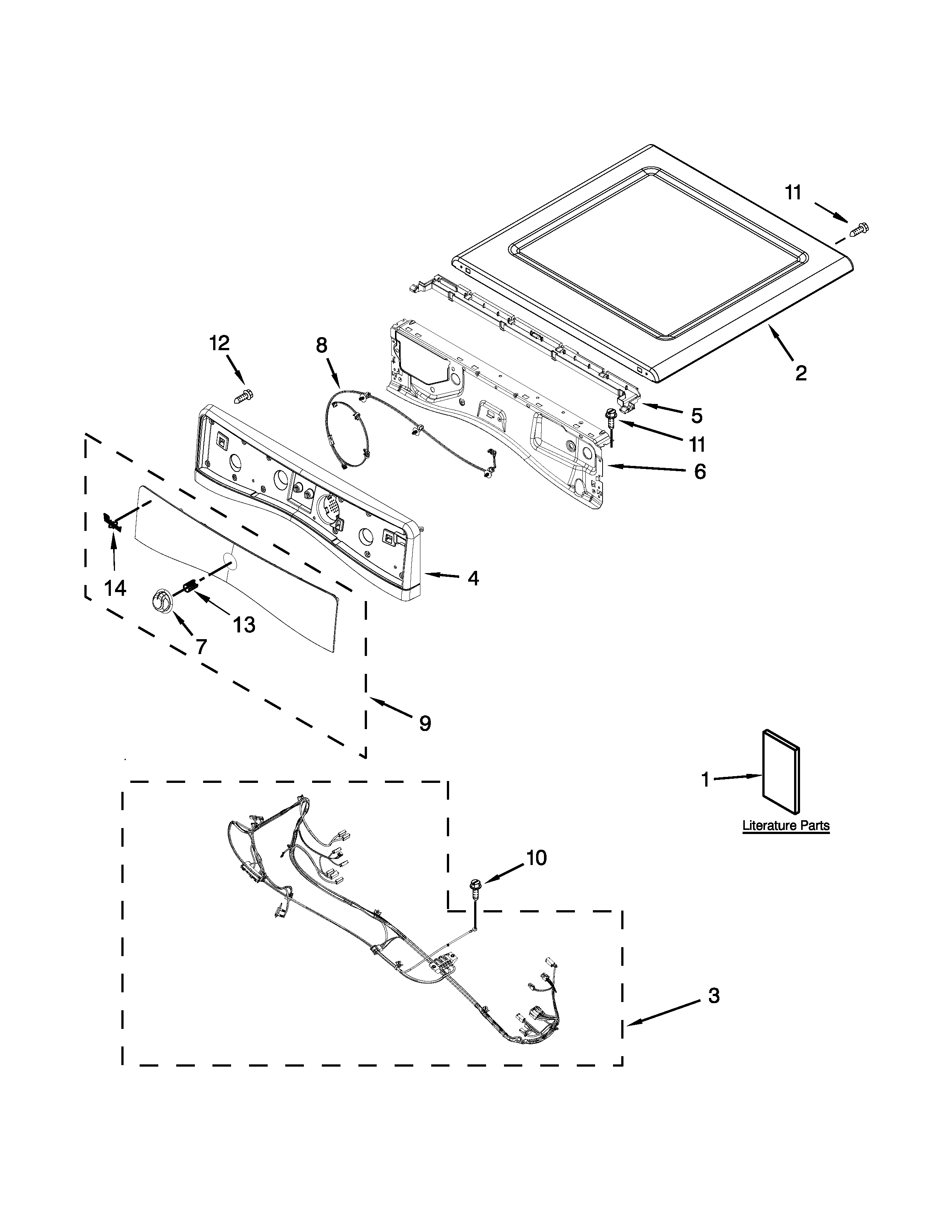 11

12

8

2

5

11

6

4

14

13

7

9

1

Literature Parts

10

3