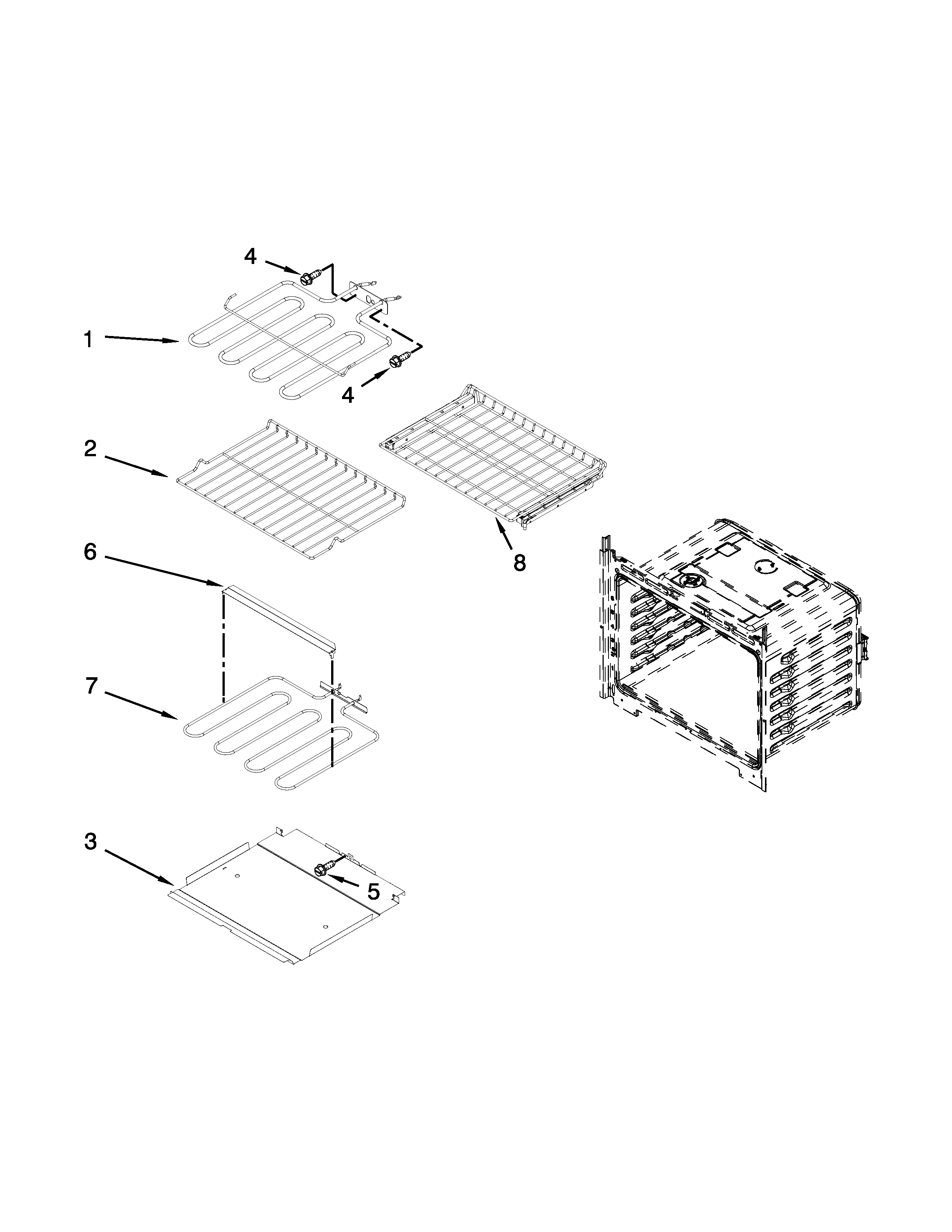 4
1
4
2
8
6
7
3
5