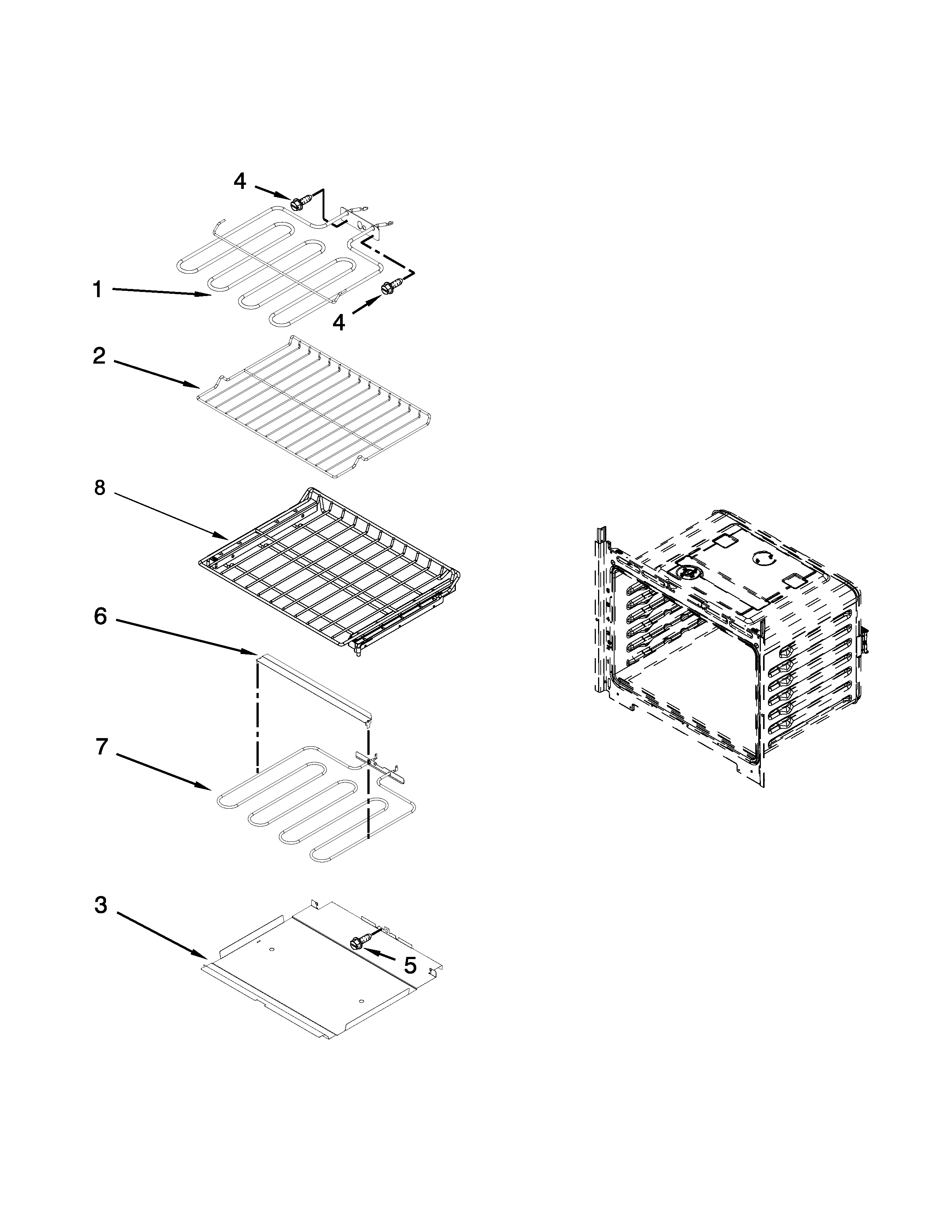 4
1
4
2
8
6
7
3
5