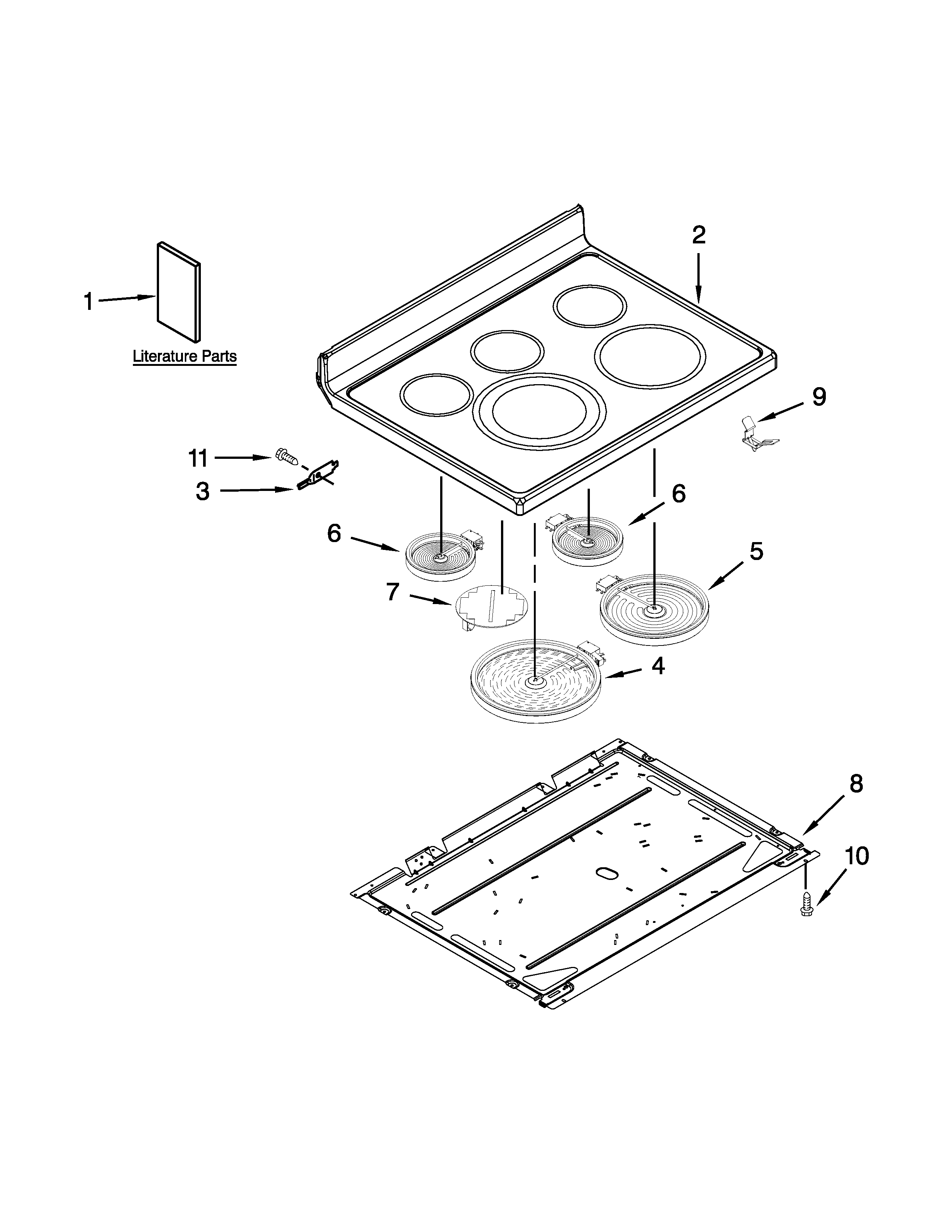 2

1

Literature Parts

9

11

3

6

6

5

7

4

8

10