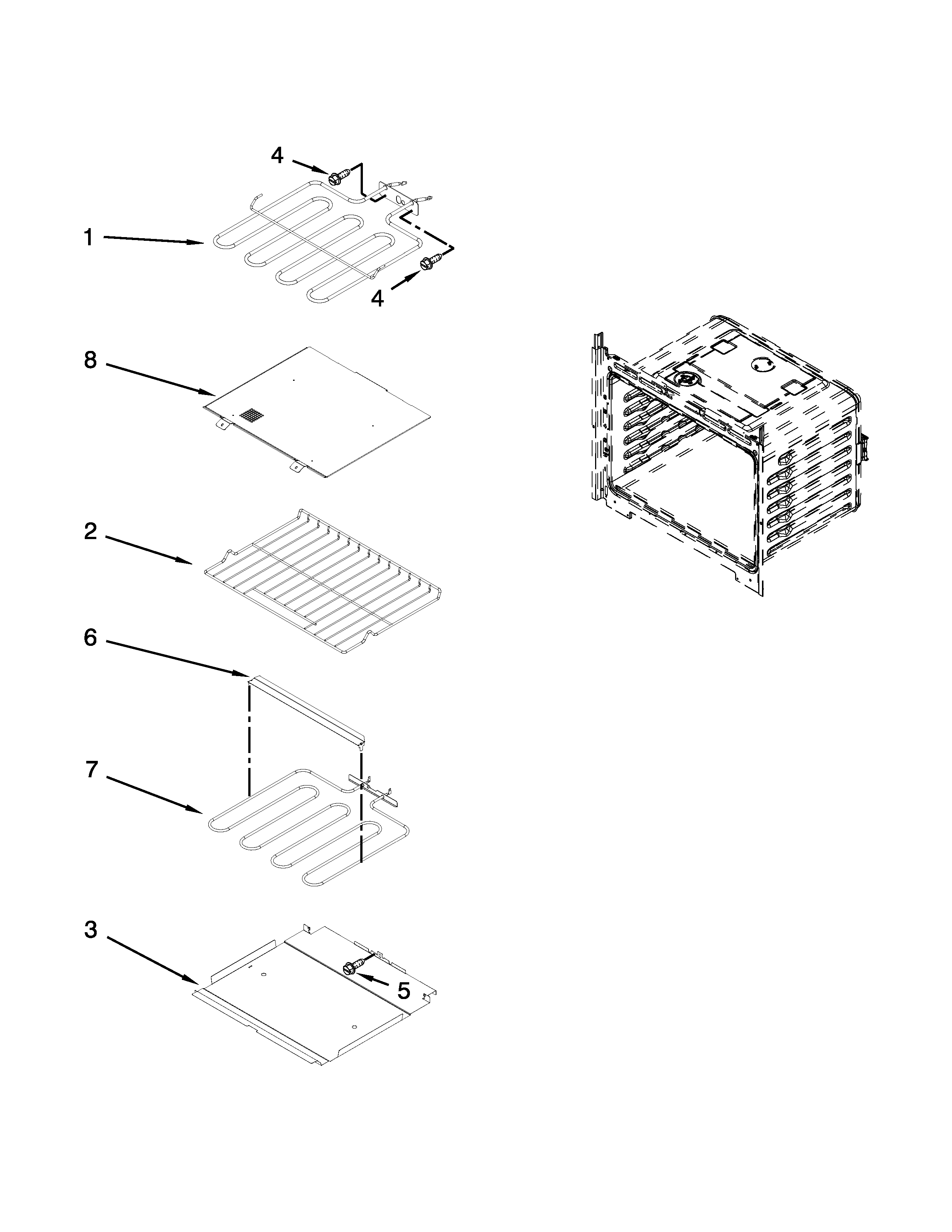 4
1
4
8
2
6
7
3
5