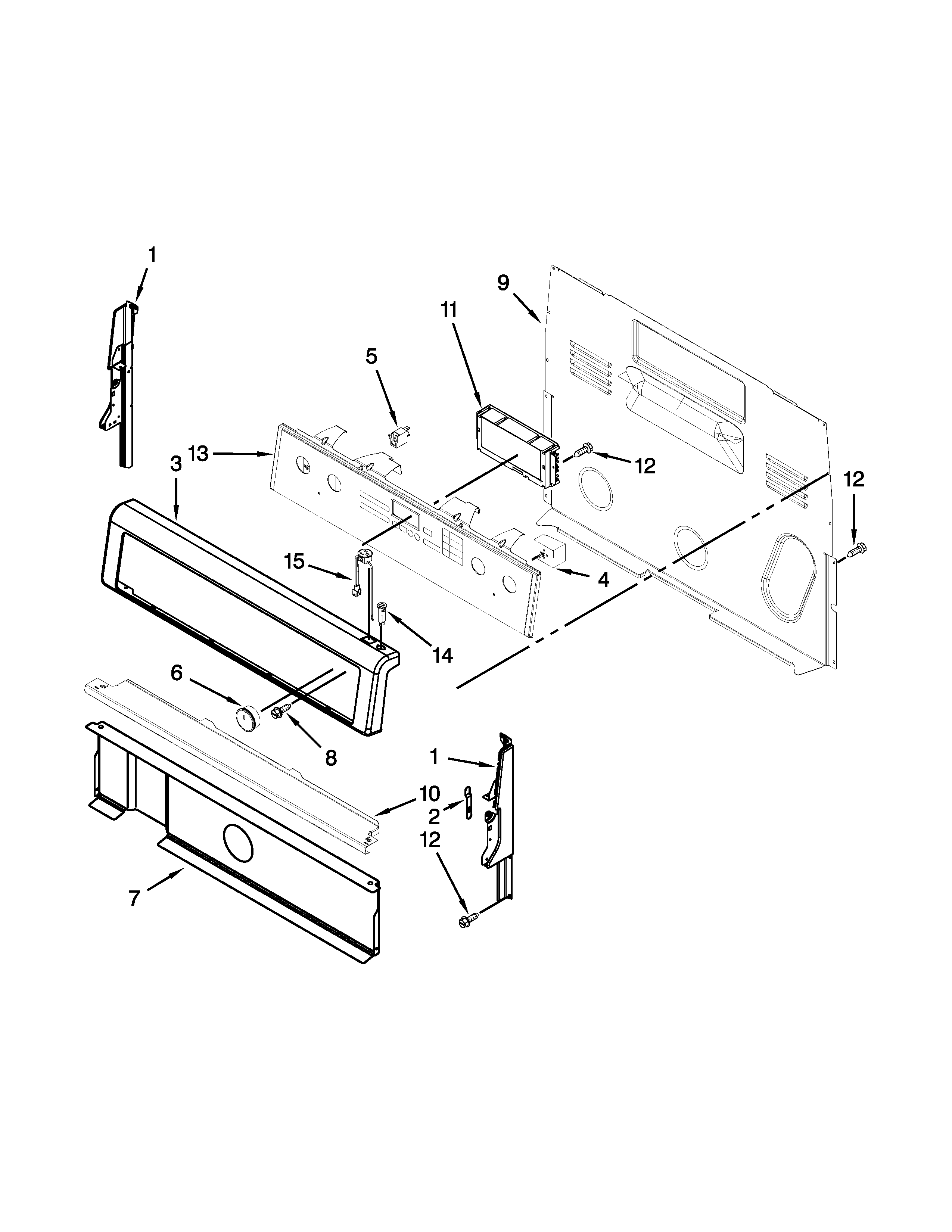 1
9
11
5
13
3
12
12
15
4
14
6
8
1
10
2
12
7