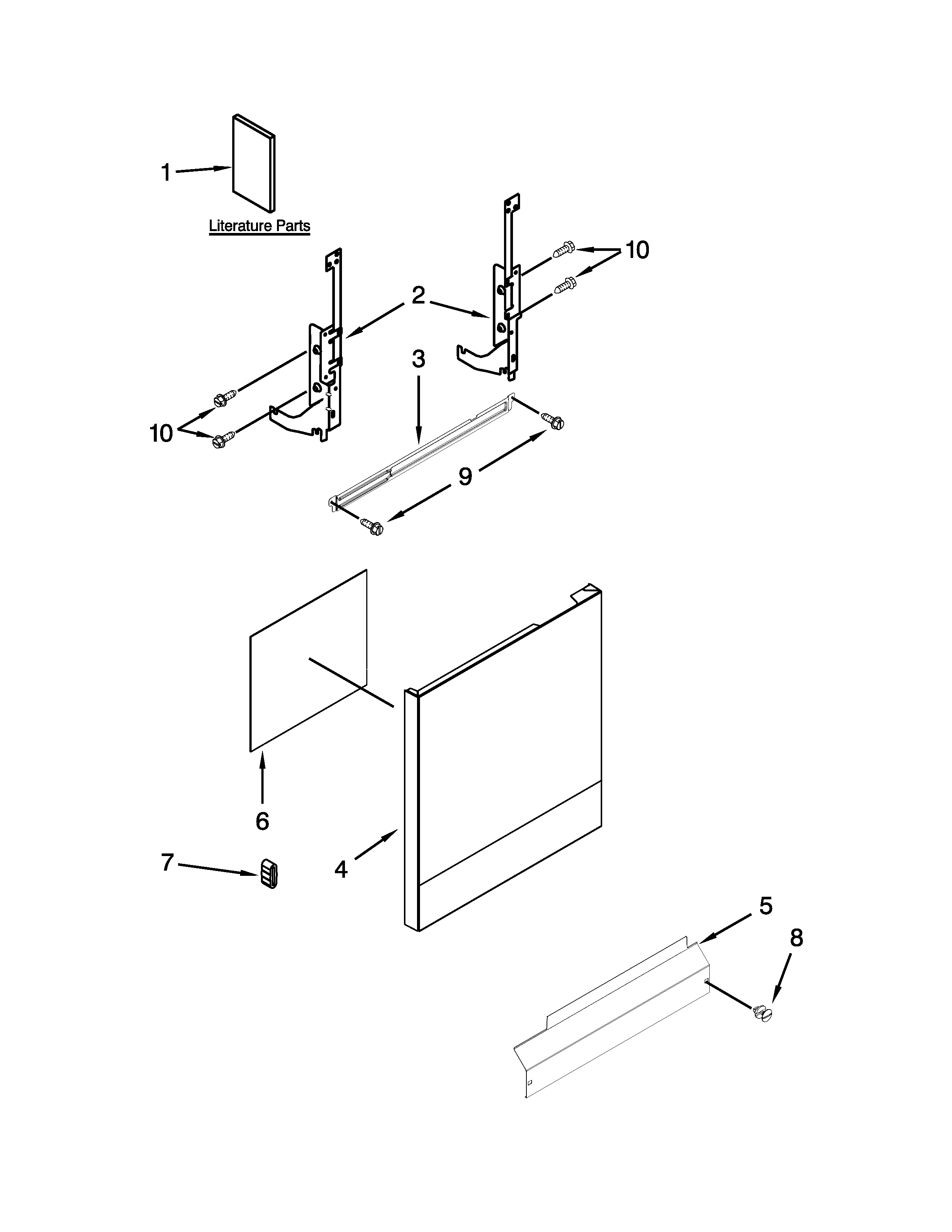 1

Literature Parts

10

2

3

10

9

6

7

4

5

8