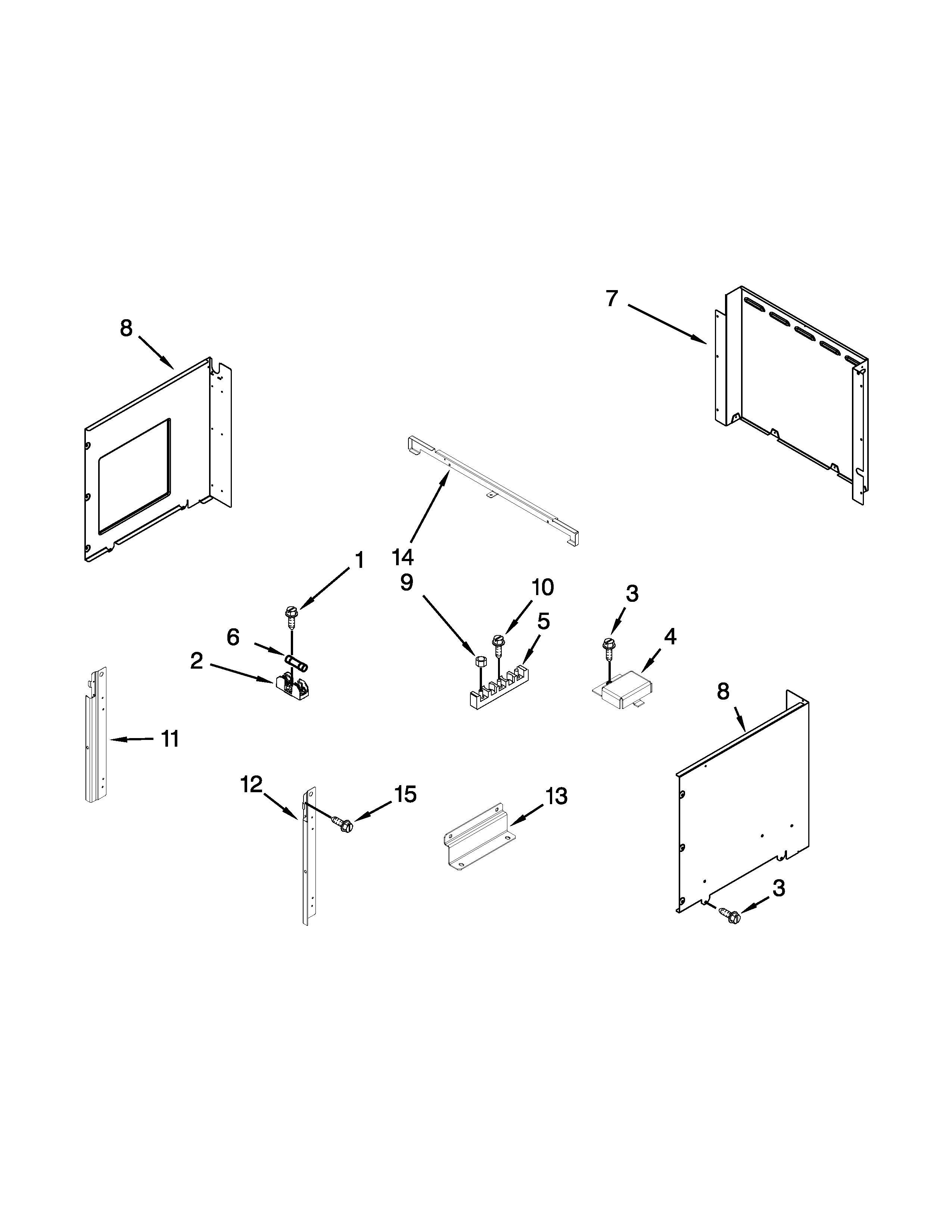 7
8
14
1
9
10
3
6
5
4
2
8
11
12
15
13
3