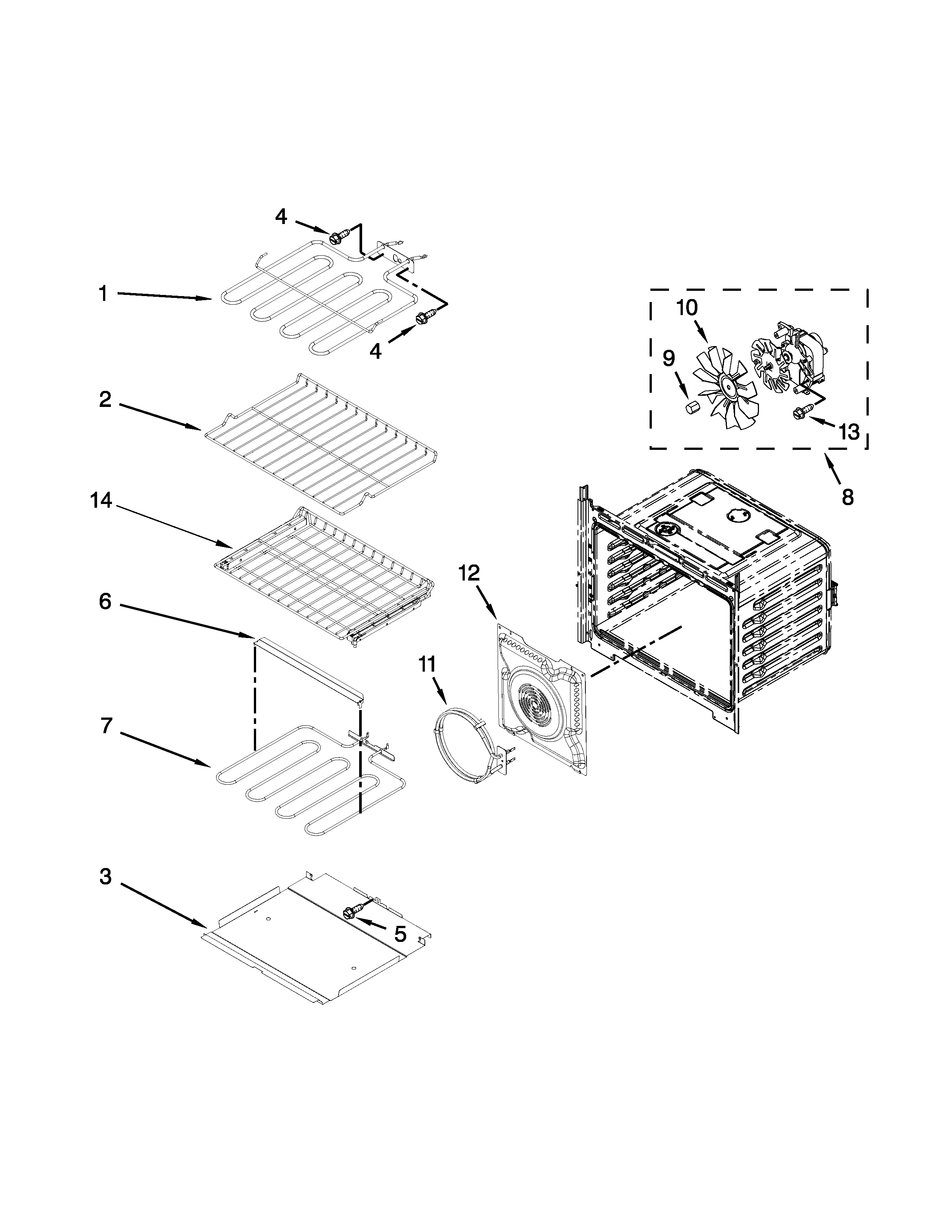 4
1
4
10
9
13
8
2
14
12
6
11
7
3
5