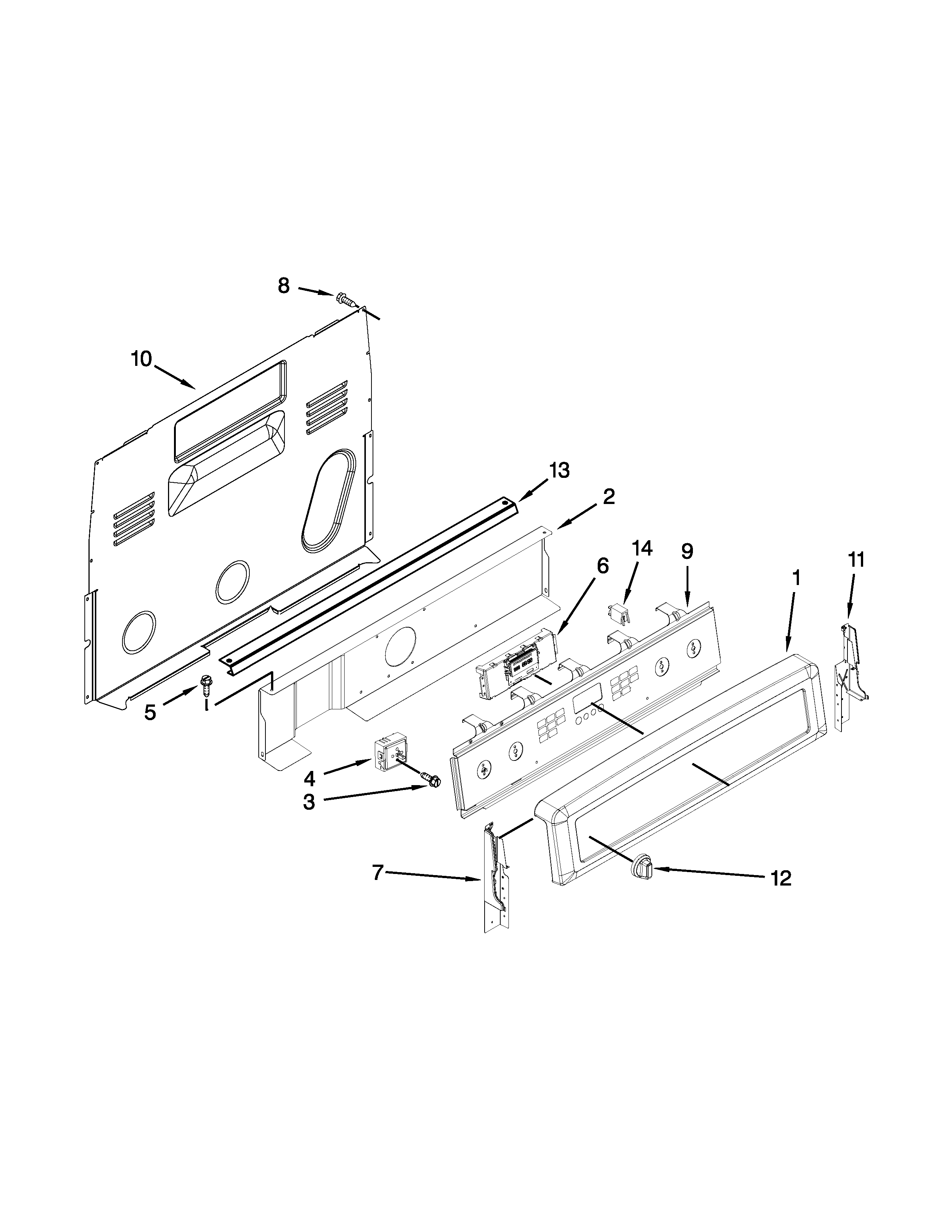 8

10

13

2

14

9

6

11

1

5

4

3

7

12