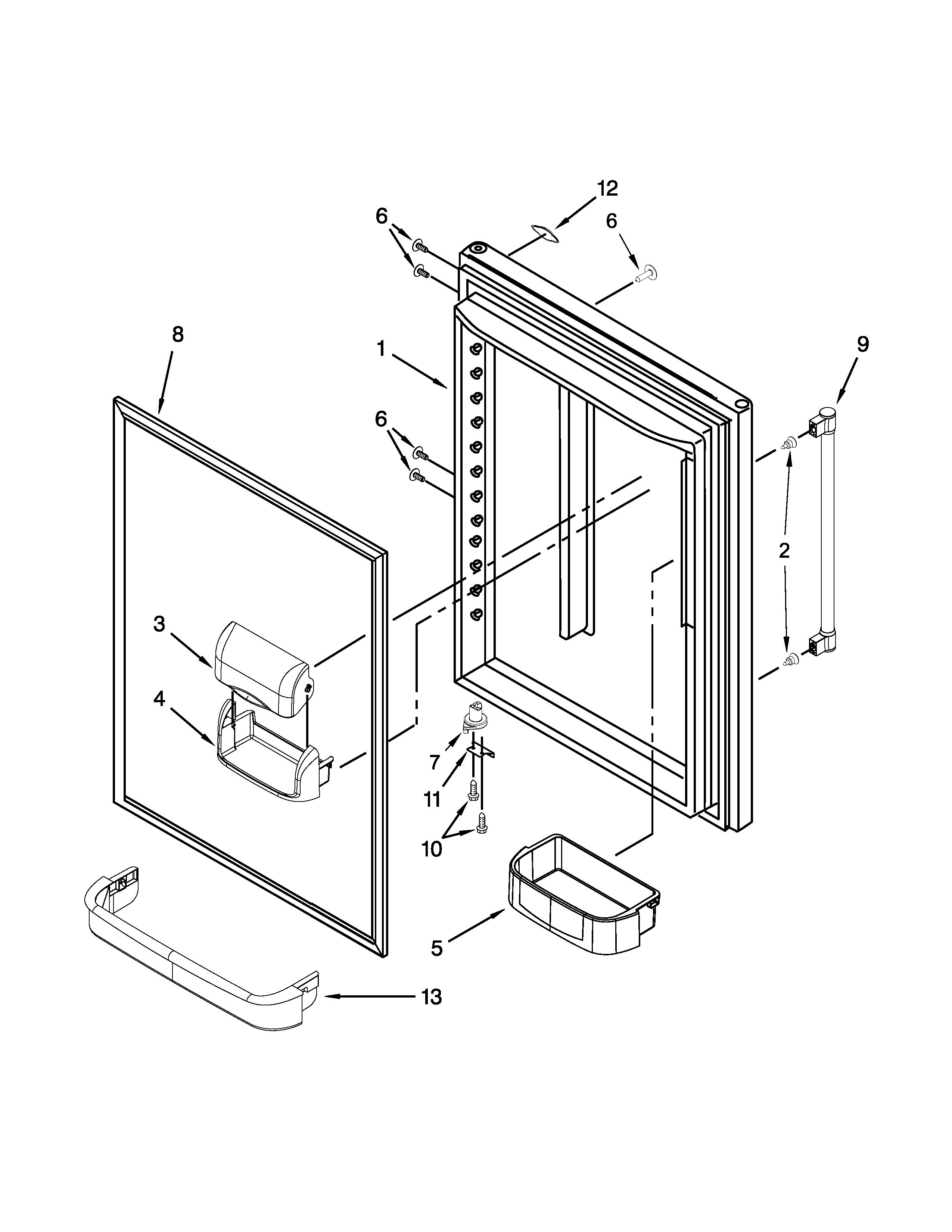 12
6
6
8
1
9
6
2
3
4
7
11
10
5
13