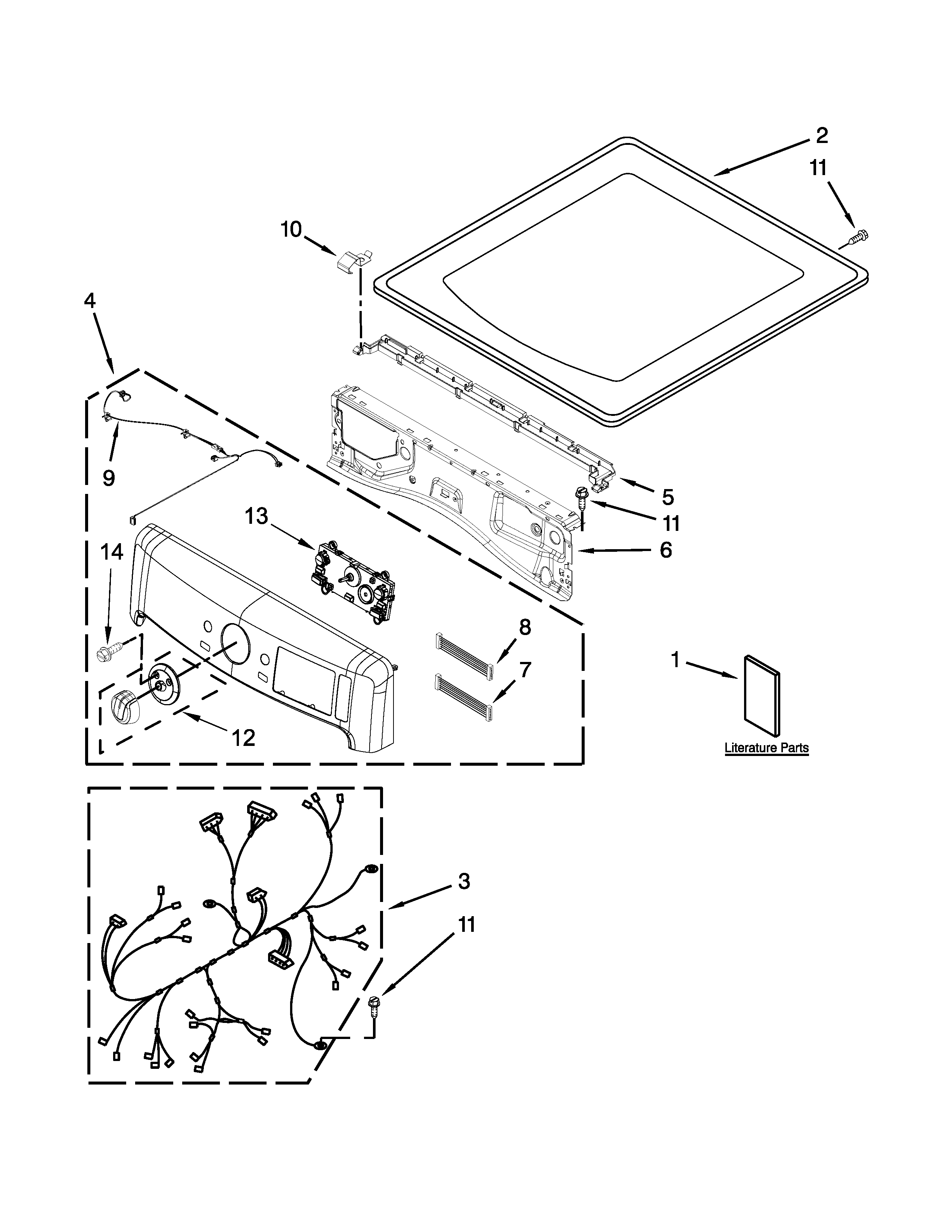 2
11
10
4
9
5
11
13
6
14
8
7
1
12
Literature Parts
3
11