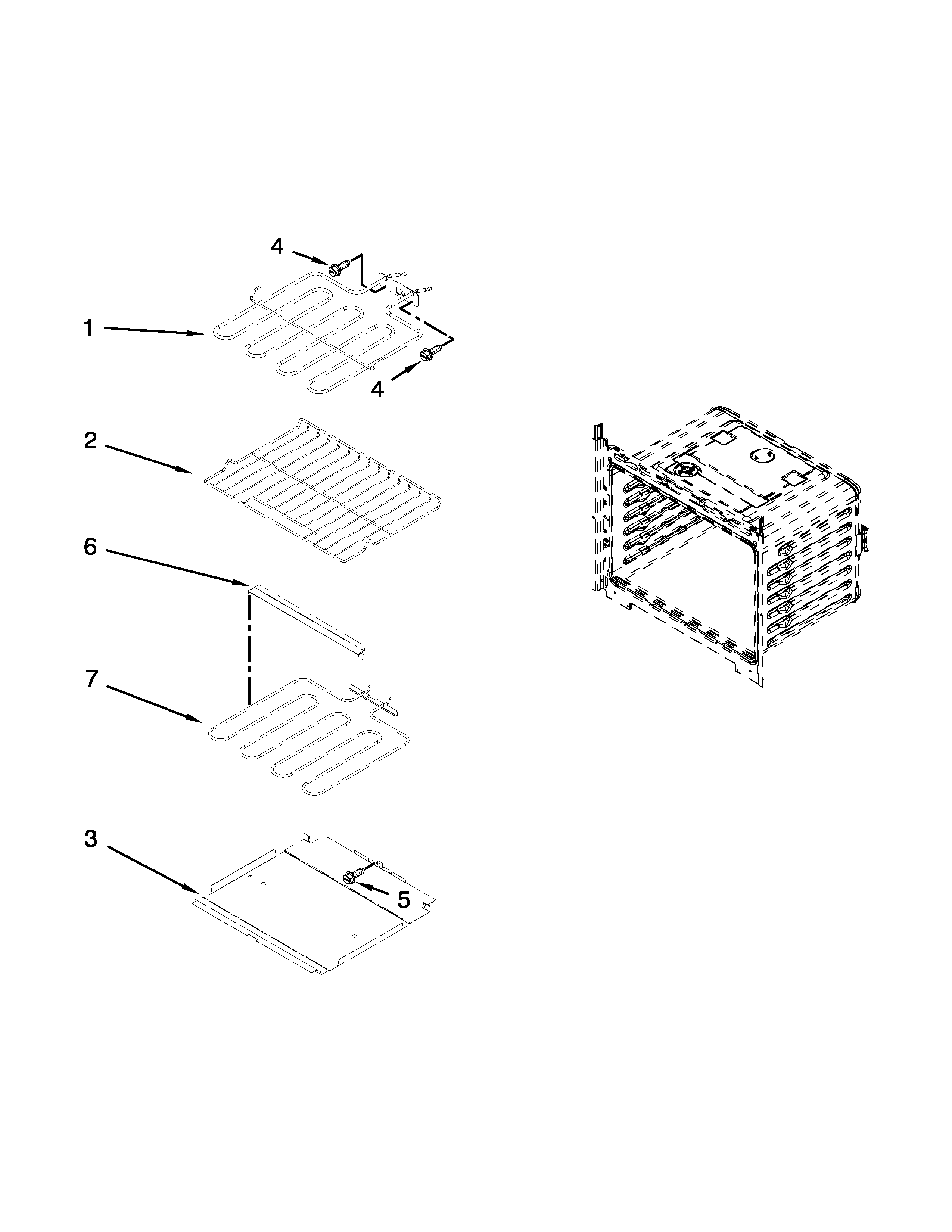 4
1
4
2
6
7
3
5