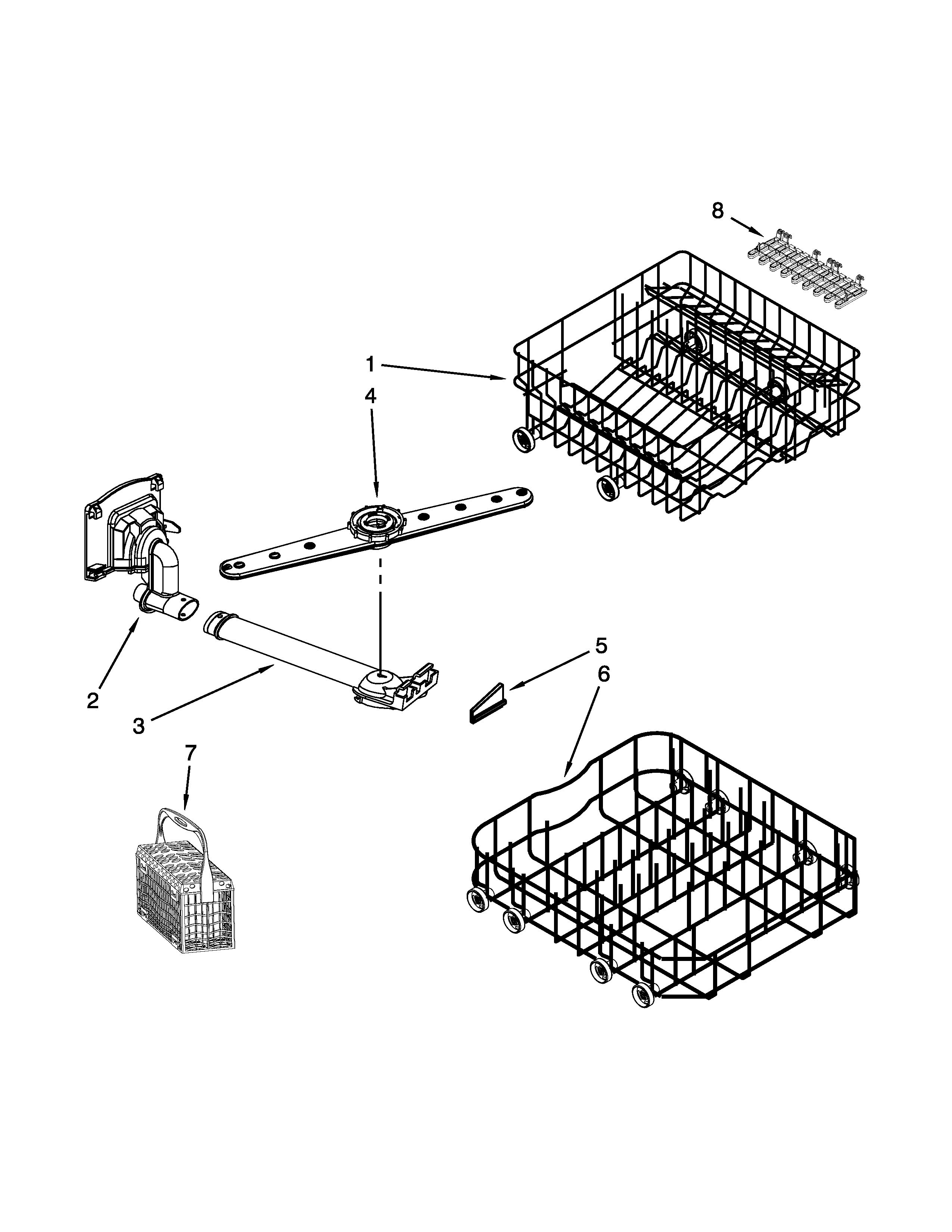 8

1

4

2

3

5

6

7