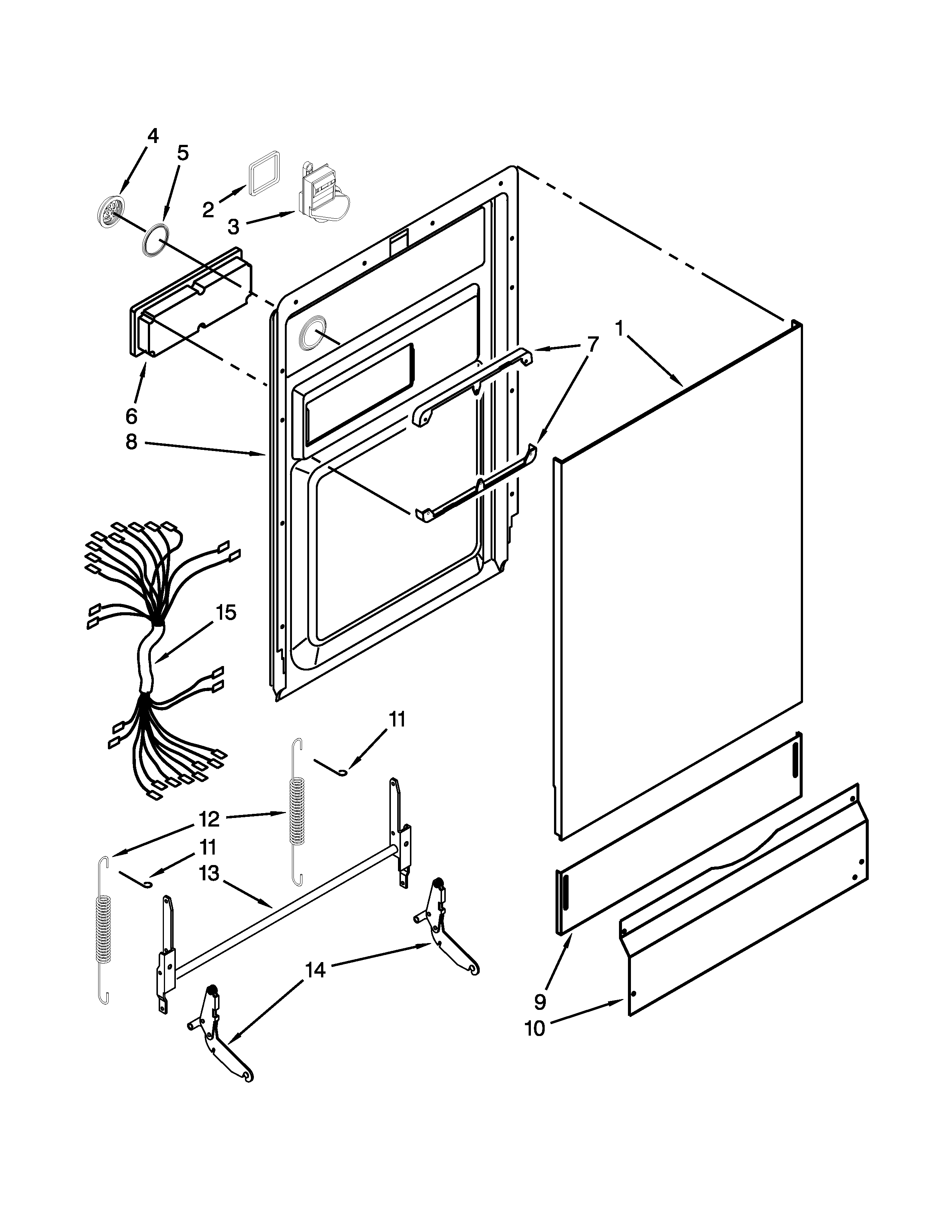 4
5
2
3
7
1
6
8
15
11
12
11
13
14
9
10