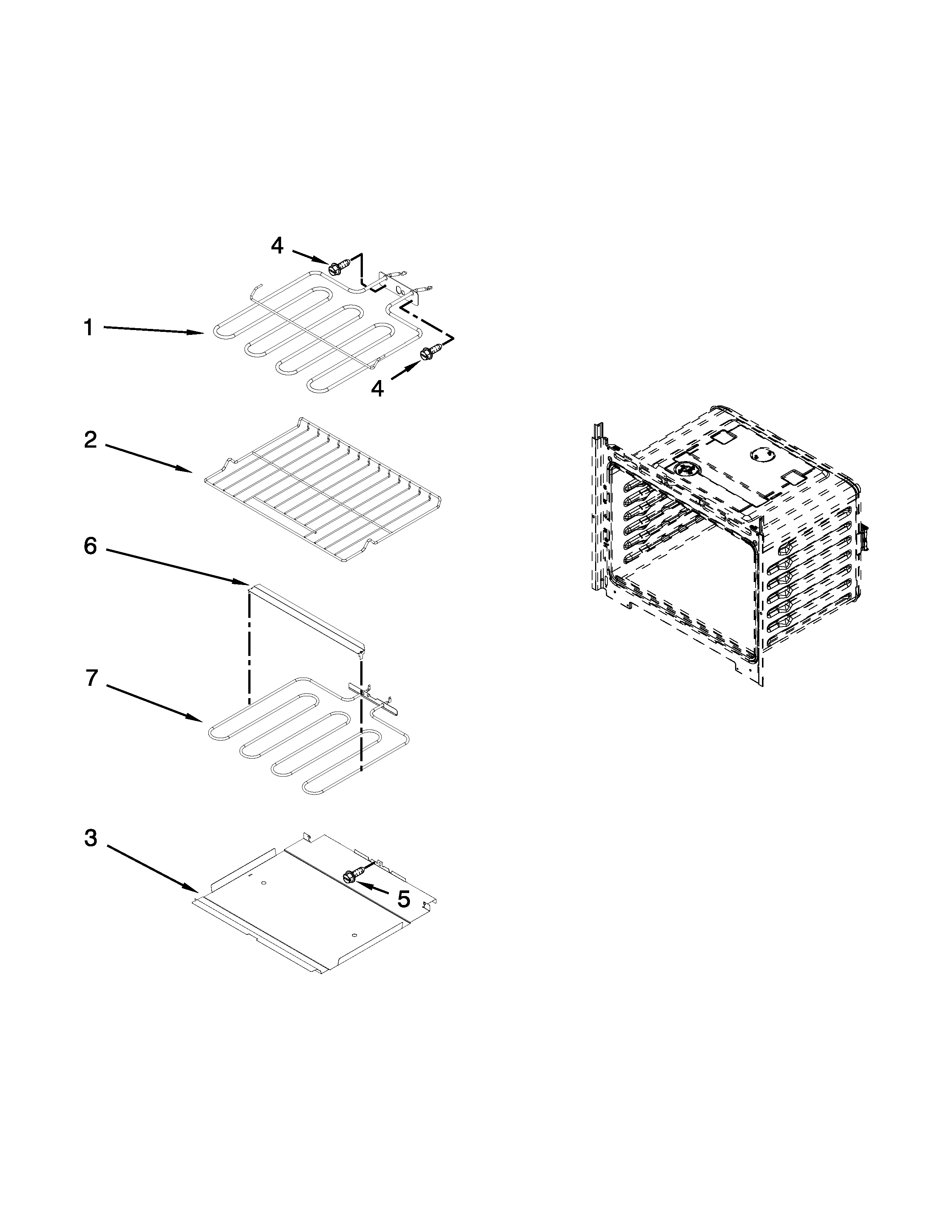 4
1
4
2
6
7
3
5