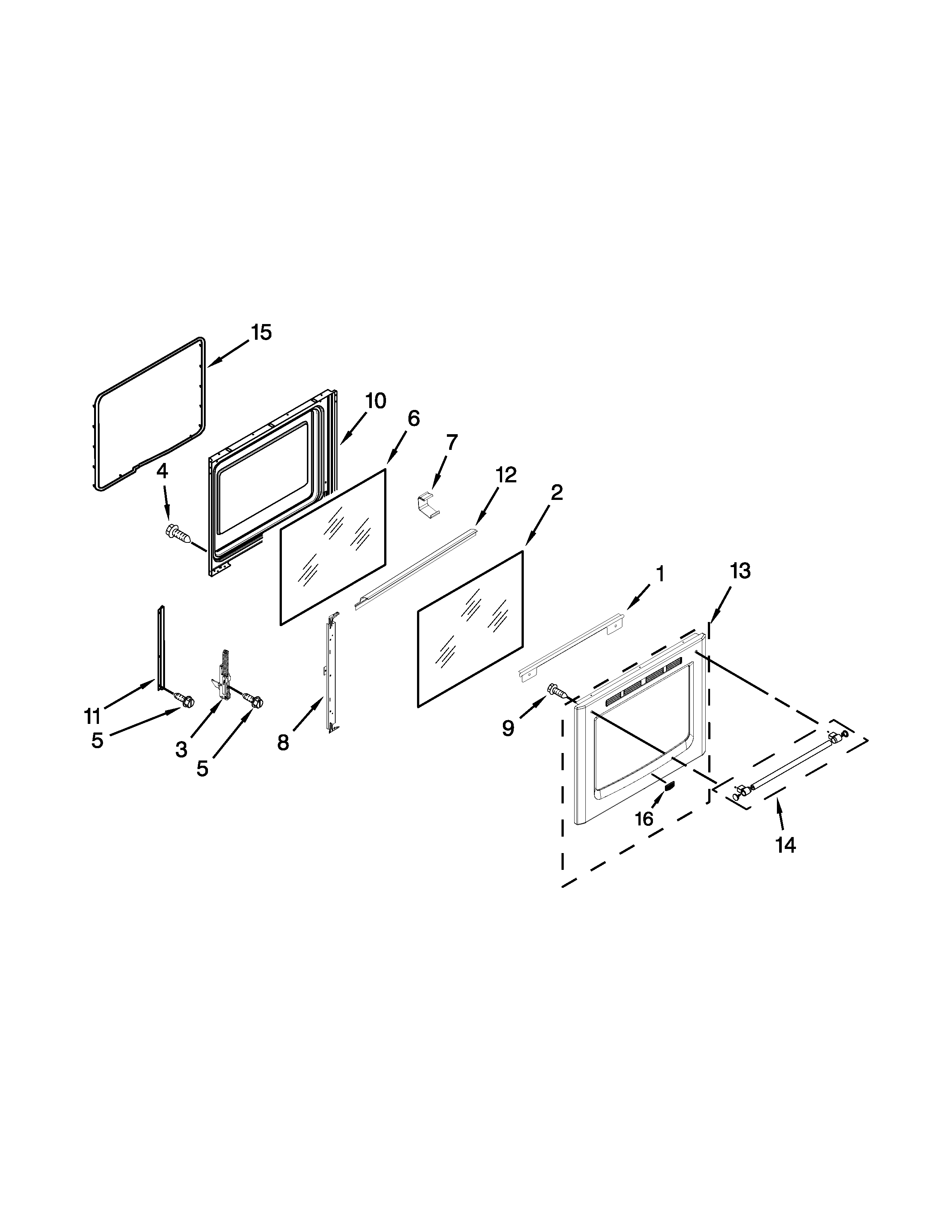 15
10
6
7
4
12
2
1
13
11
5
3
5
8
9
16
14