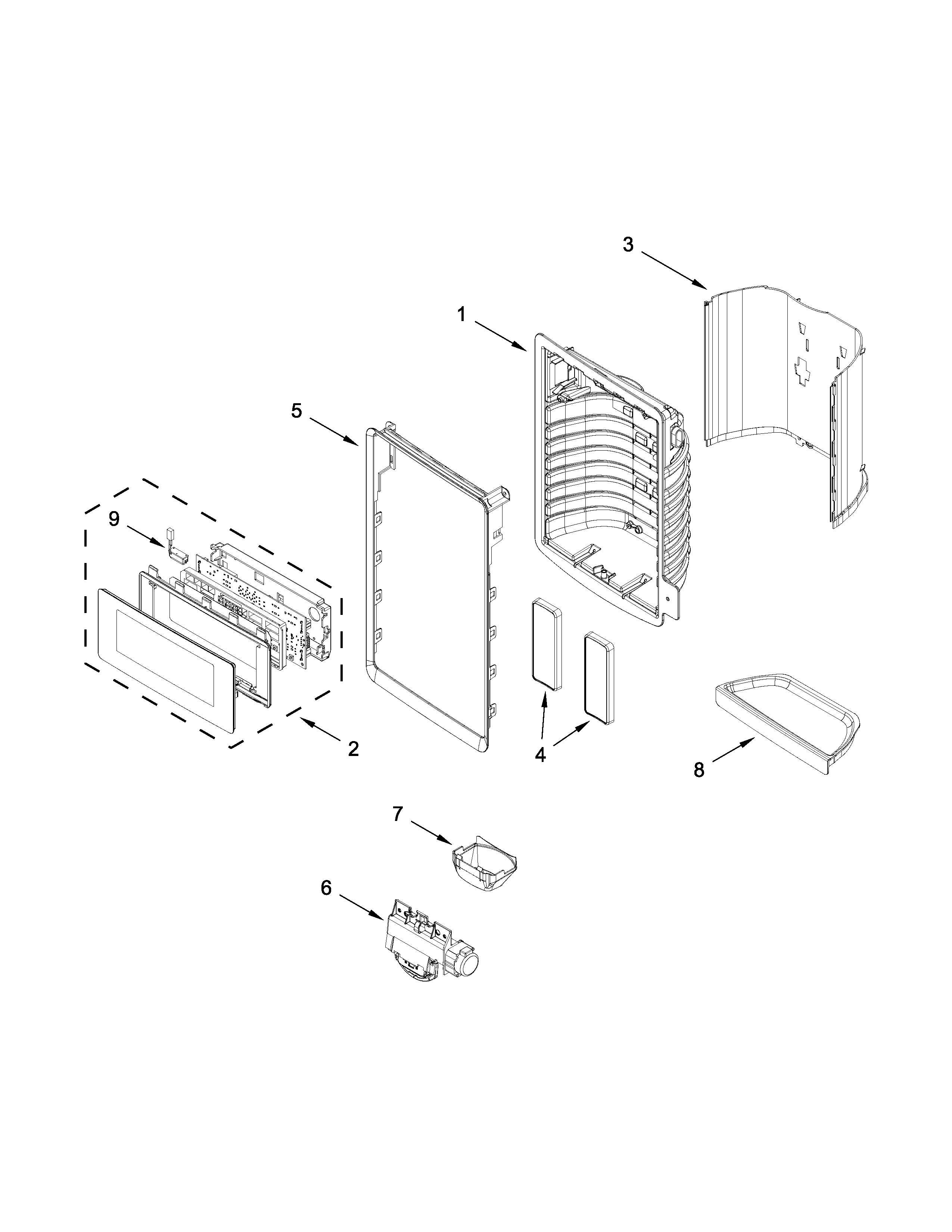 3

1

5

9

2

4

8

7

6