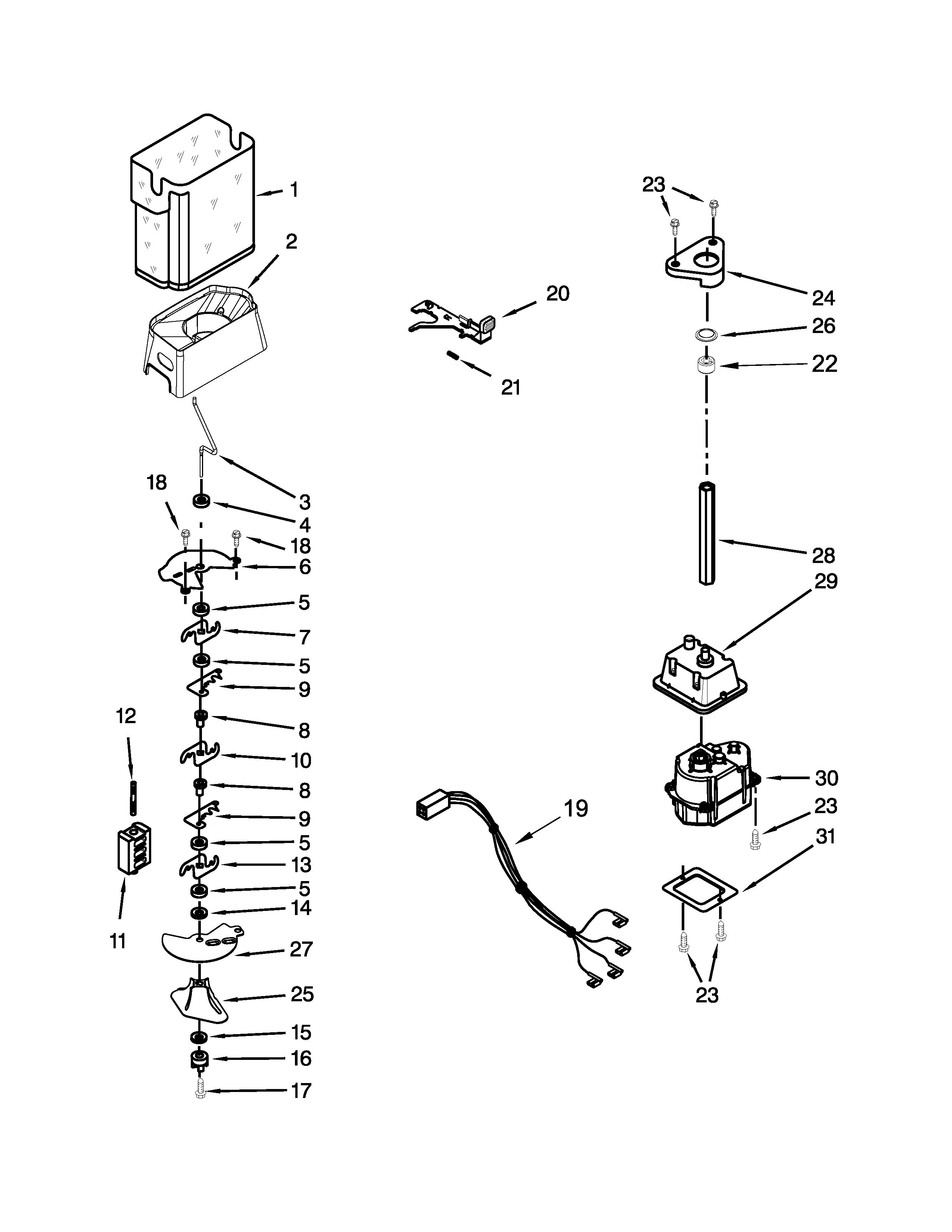 1
2
3
18
4
18
6
5
7
5
9
12
8
10
8
9
5
13
5
14
11
27
25
15
16
17
20
21
19
23
24
26
22
28
29
30
23
31
23