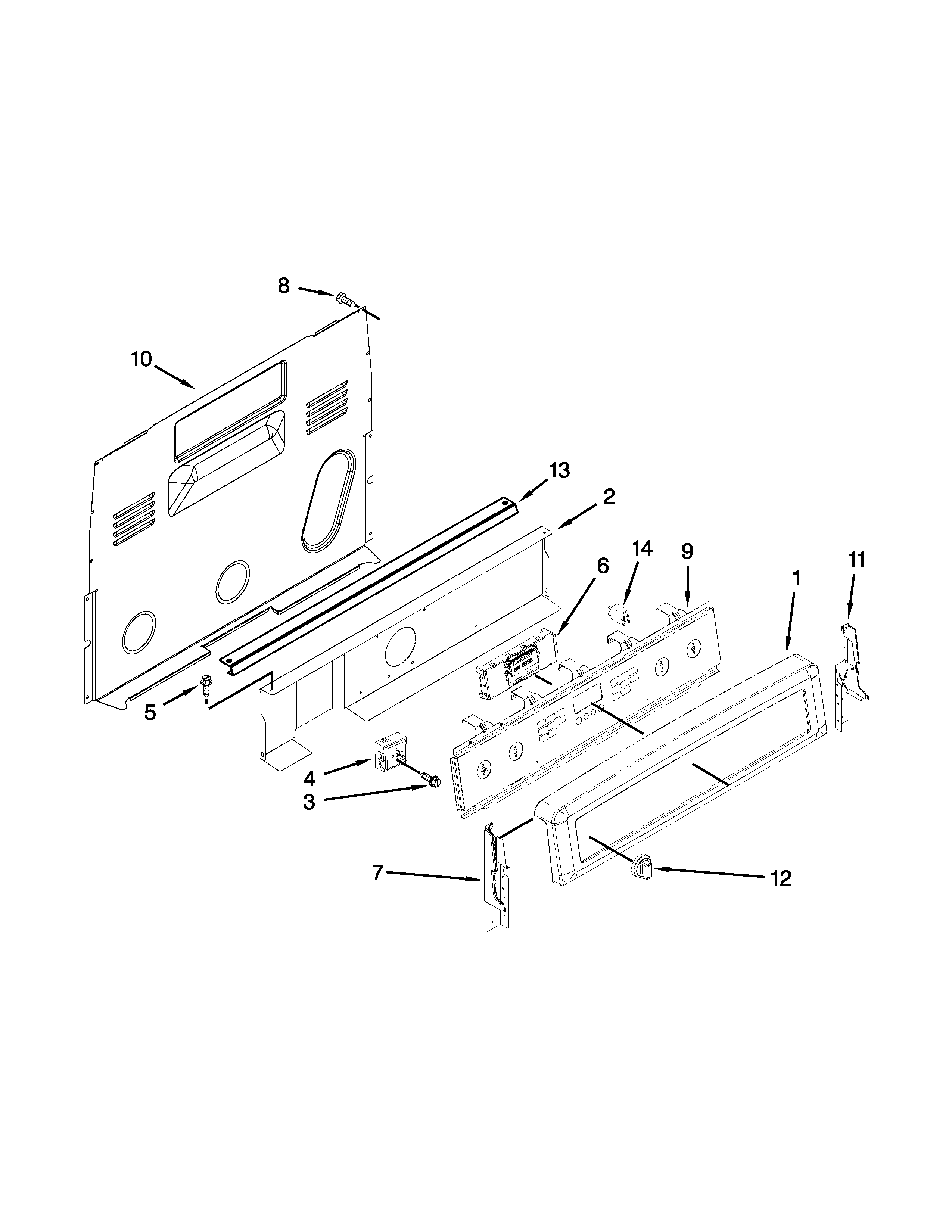 8
10
13
2
14
9
6
11
1
5
4
3
7
12